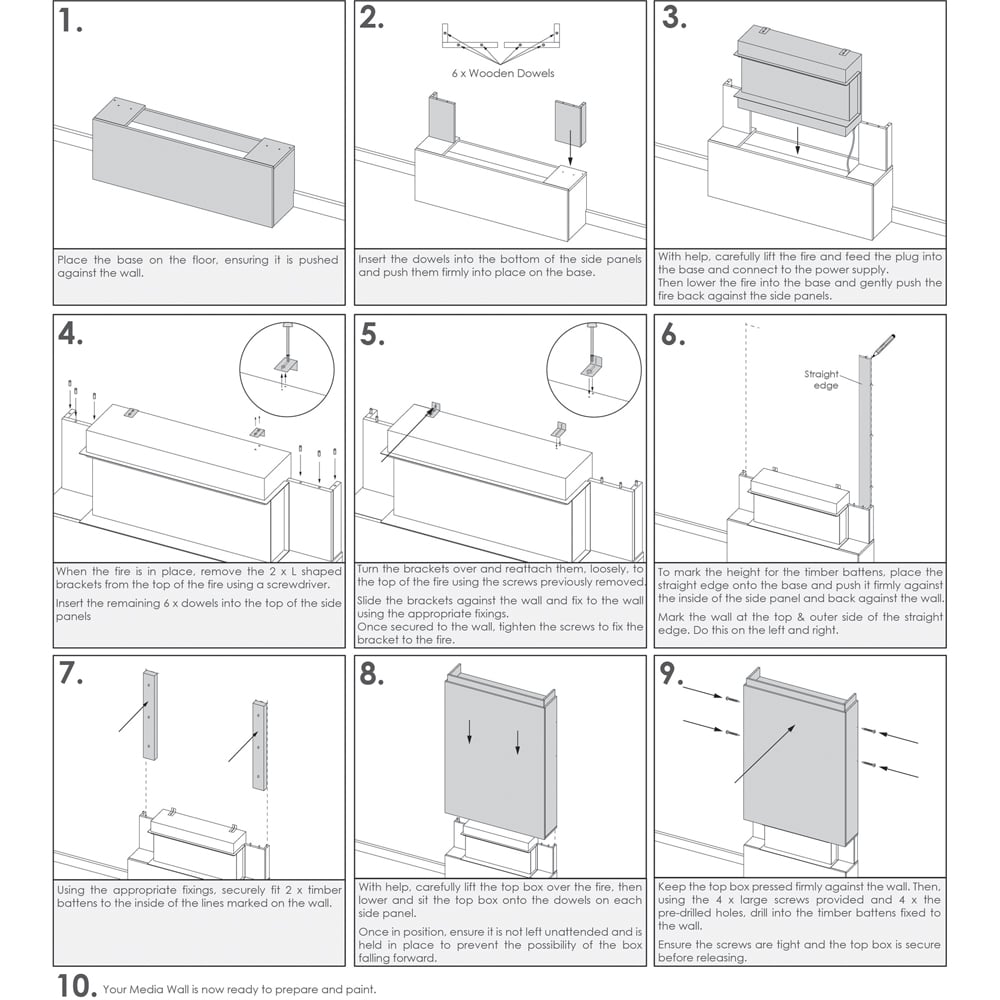 1.

Place the base on the floor, ensuring it is pushed against the wall.

2.

6 x Wooden Dowels

Insert the dowels into the bottom of the side panels and push them firmly into place on the base.

3.

With help, carefully lift the fire and feed the plug into the base and connect to the power supply.
Then lower the fire into the base and gently push the fire back against the side panels.

4.

When the fire is in place, remove the 2 x L shaped brackets from the top of the fire using a screwdriver.

Insert the remaining 6 x dowels into the top of the side panels

5.

Turn the brackets over and reattach them, loosely, to the top of the fire using the screws previously removed.

Slide the brackets against the wall and fix to the wall using the appropriate fixings.
Once secured to the wall, tighten the screws to fix the bracket to the fire.

6.

Straight edge

To mark the height for the timber battens, place the straight edge onto the base and push it firmly against the inside of the side panel and back against the wall.

Mark the wall at the top & outer side of the straight edge. Do this on the left and right.

7.

Using the appropriate fixings, securely fit 2 x timber battens to the inside of the lines marked on the wall.

8.

With help, carefully lift the top box over the fire, then lower and sit the top box onto the dowels on each side panel.

Once in position, ensure it is not left unattended and is held in place to prevent the possibility of the box falling forward.

9.

Keep the top box pressed firmly against the wall. Then, using the 4 x large screws provided and 4 x the pre-drilled holes, drill into the timber battens fixed to the wall.

Ensure the screws are tight and the top box is secure before releasing.

10. Your Media Wall is now ready to prepare and paint.