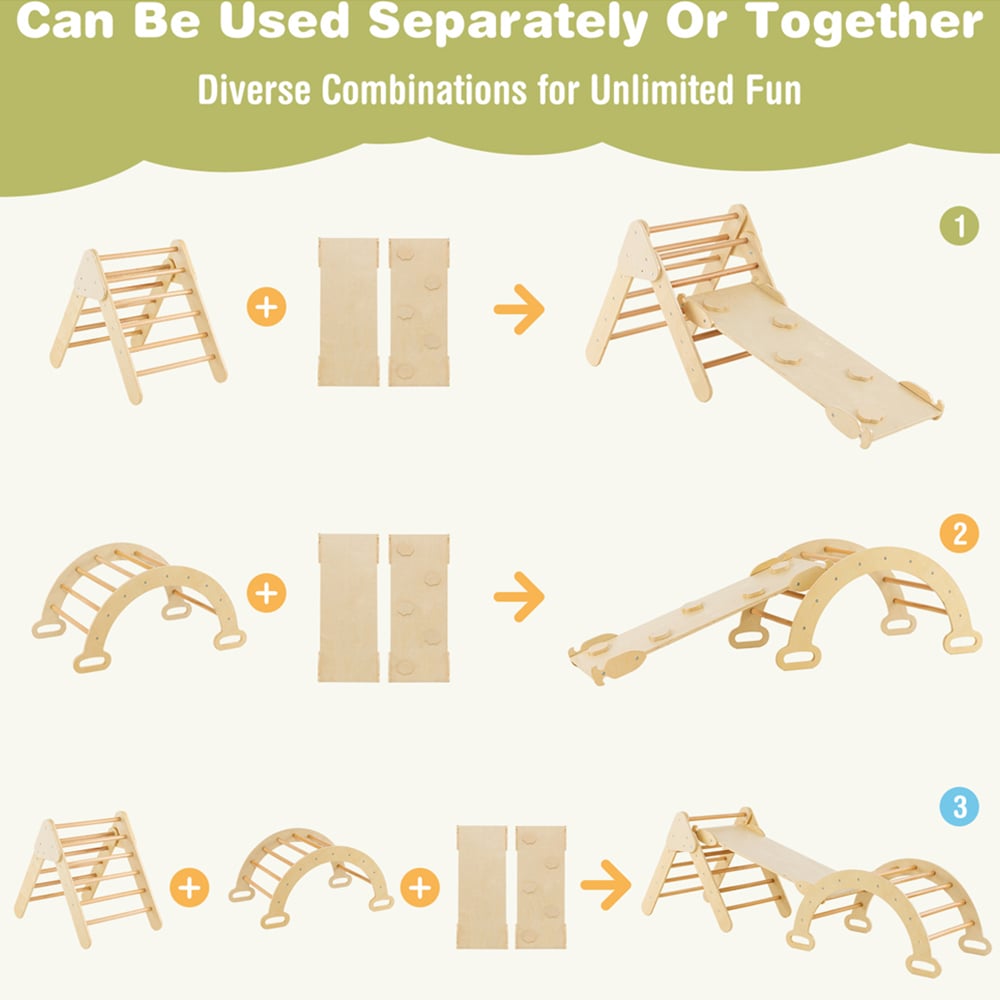 Can Be Used Separately Or Together

Diverse Combinations for Unlimited Fun

1

2

3