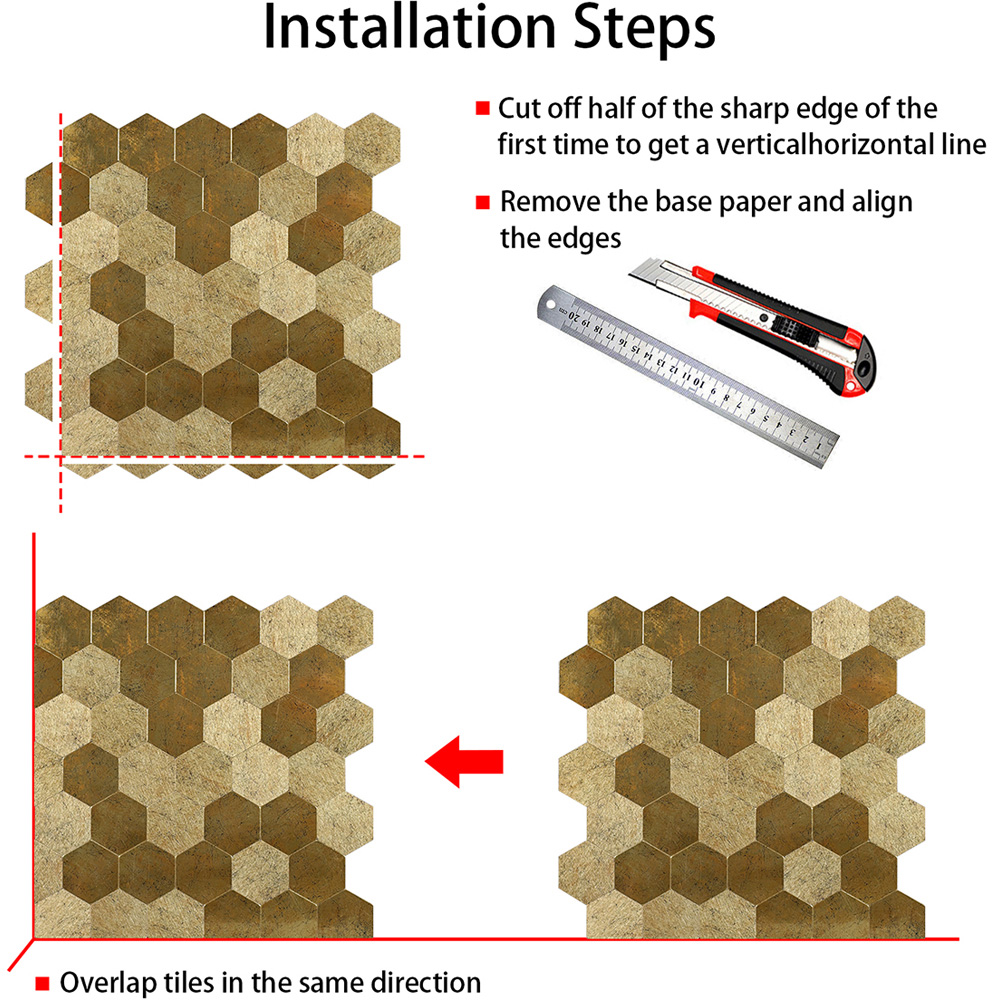 Installation Steps

Cut off half of the sharp edge of the first time to get a verticalhorizontal line

Remove the base paper and align the edges

20 19 18 17 16 15 14 13 12 11 10 9 8 7 6 5 4 3 2 1

Overlap tiles in the same direction