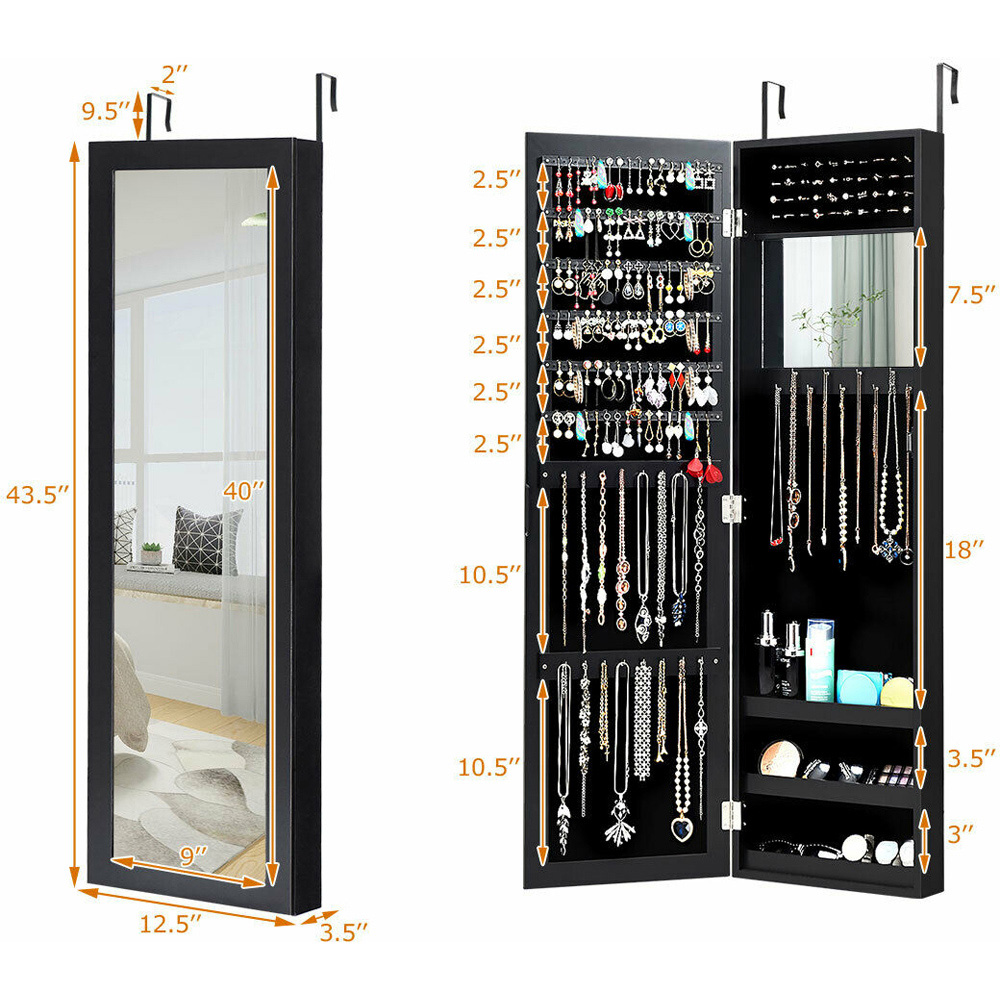 2″
9.5″
43.5″
40″
9″
12.5″
3.5″
2.5″
2.5″
2.5″
2.5″
2.5″
2.5″
10.5″
10.5″
7.5″
18″
3.5″
3″