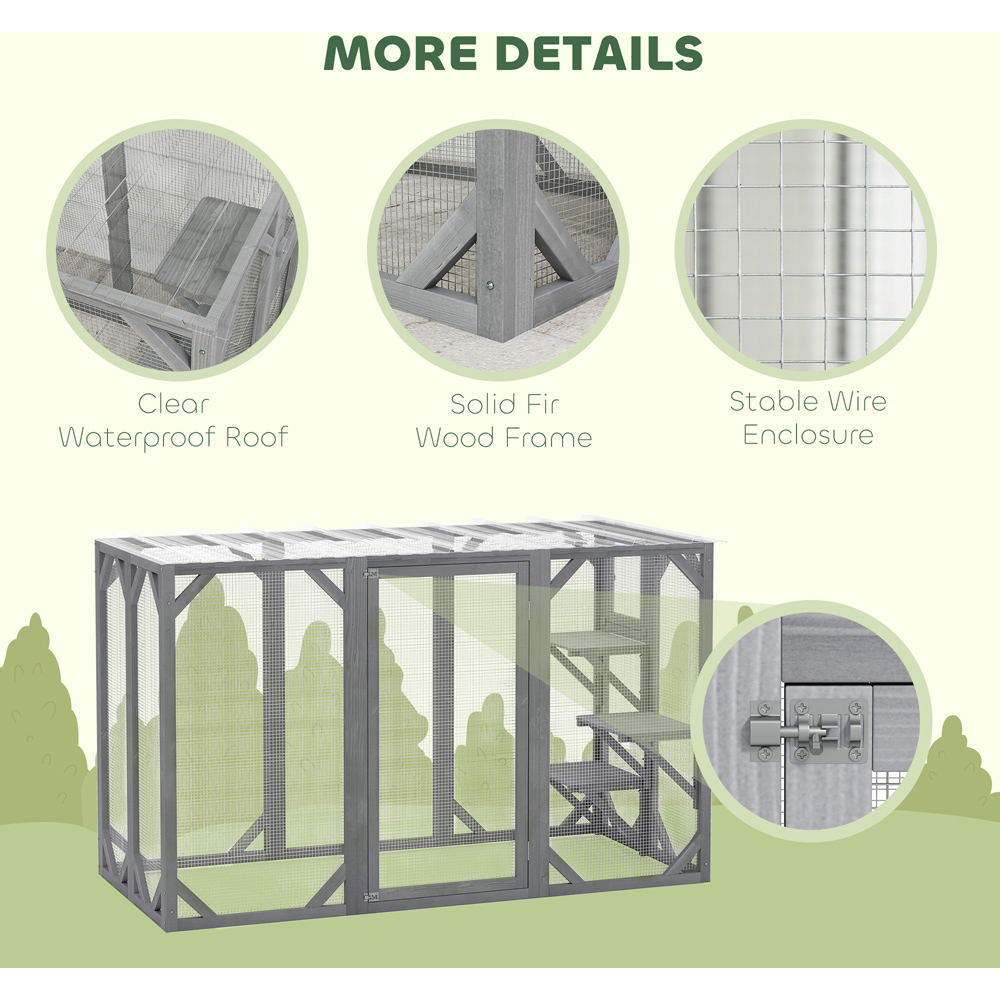 MORE DETAILS

Clear Waterproof Roof

Solid Fir Wood Frame

Stable Wire Enclosure