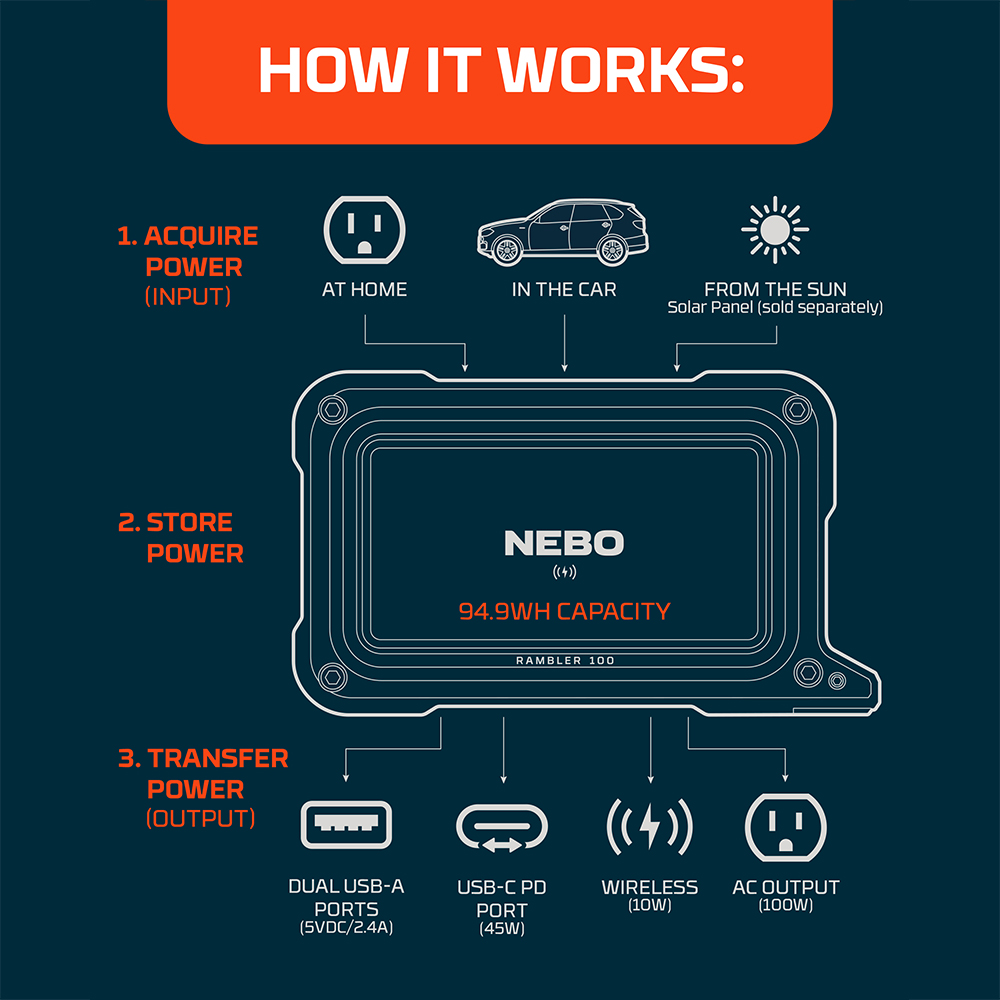 HOW IT WORKS:

1. ACQUIRE POWER (INPUT)

AT HOME

IN THE CAR

FROM THE SUN
Solar Panel (sold separately)

2. STORE POWER

NEBO

94.9WH CAPACITY

RAMBLER 100

3. TRANSFER POWER (OUTPUT)

DUAL USB-A PORTS (5VDC/2.4A)

USB-C PD PORT (45W)

WIRELESS (10W)

AC OUTPUT (100W)