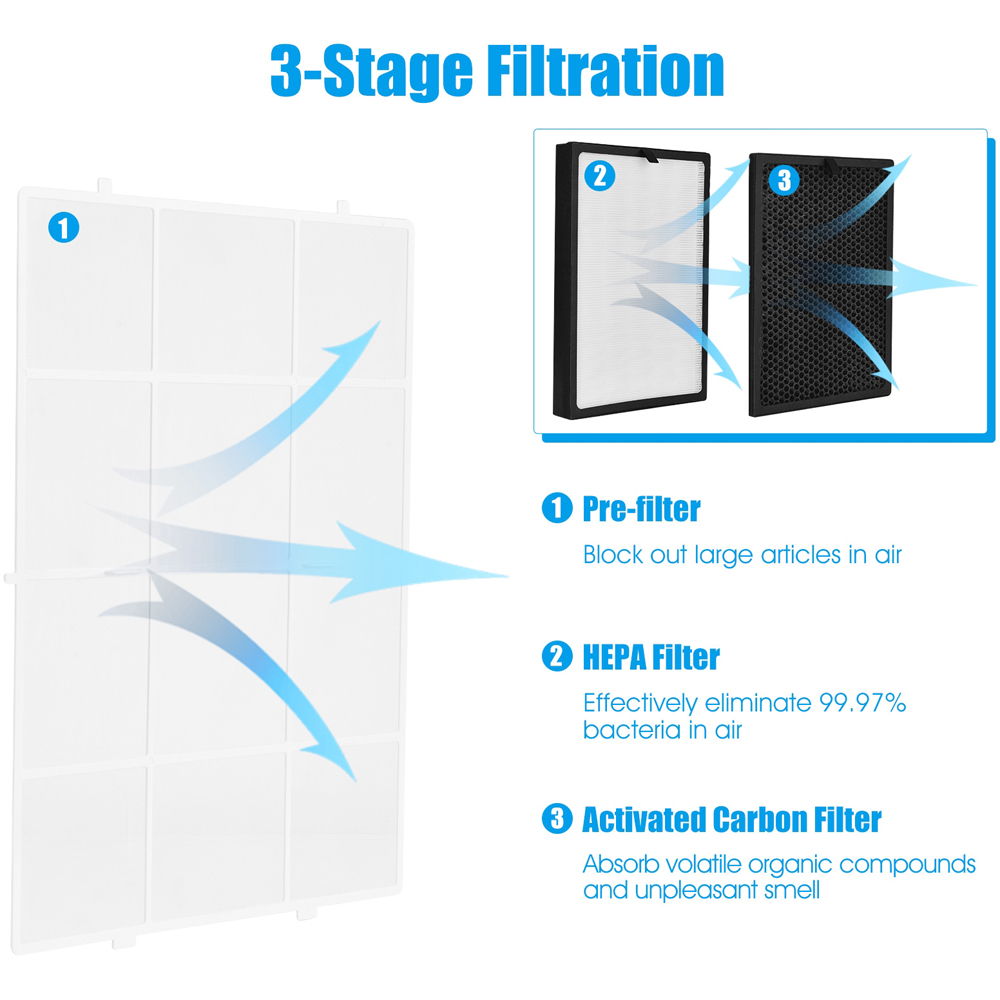 3-Stage Filtration

1

2

3

1 Pre-filter

Block out large articles in air

2 HEPA Filter

Effectively eliminate 99.97% bacteria in air

3 Activated Carbon Filter

Absorb volatile organic compounds and unpleasant smell