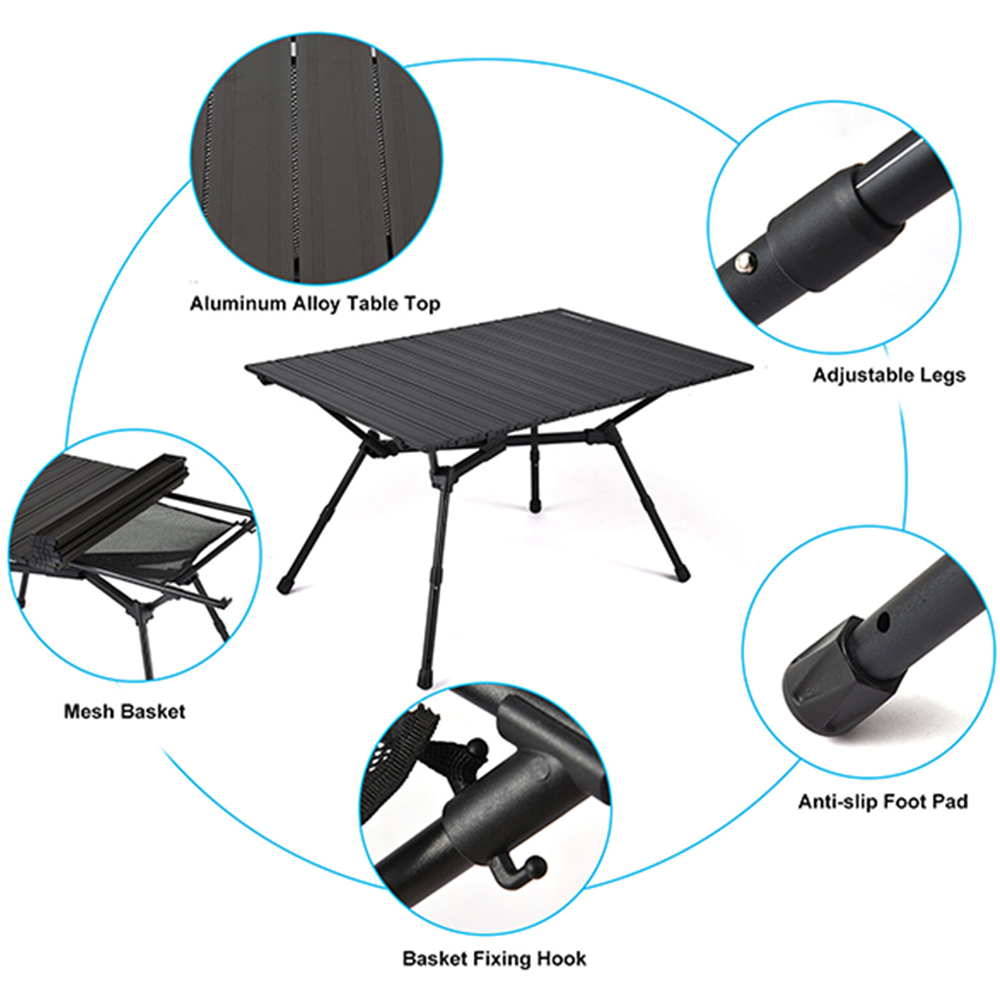 Aluminum Alloy Table Top

Adjustable Legs

Mesh Basket

Anti-slip Foot Pad

Basket Fixing Hook