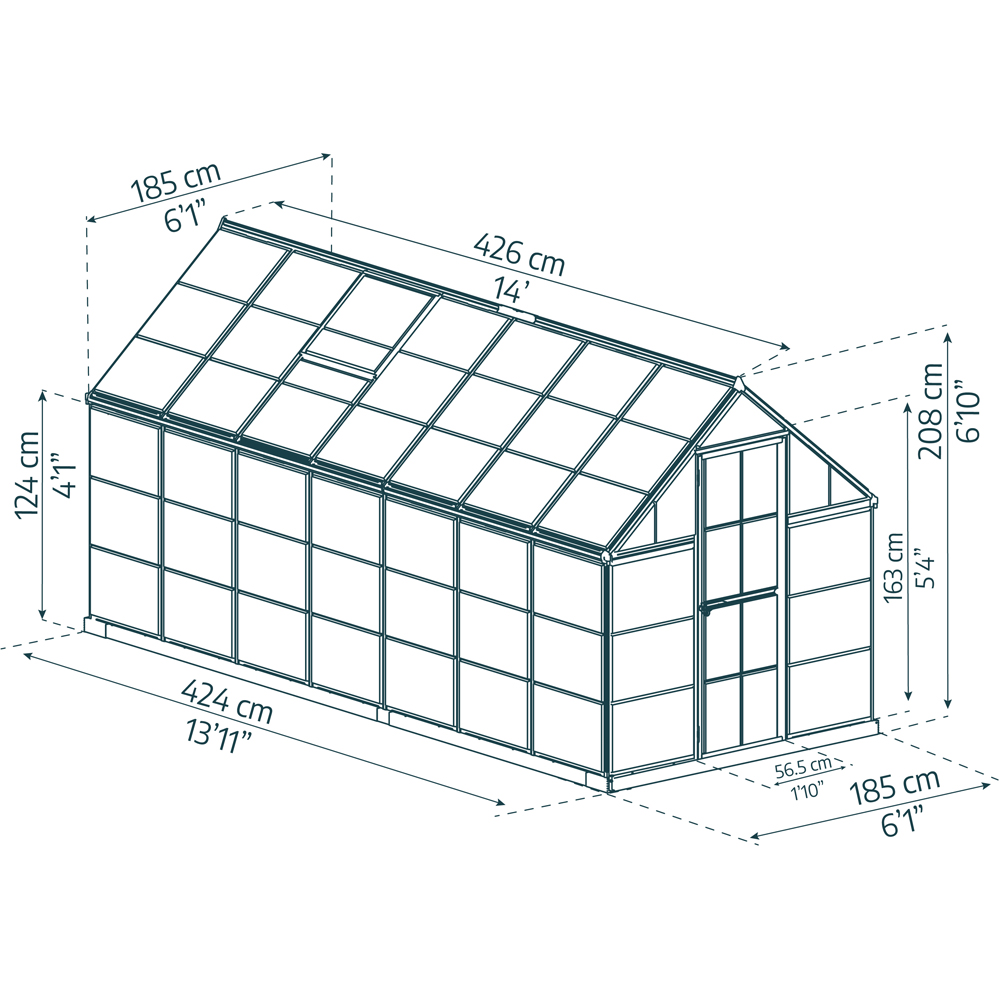 185 cm
6'1"

426 cm
14'

124 cm
4'1"

208 cm
6'10"

163 cm
5'4"

424 cm
13'11"

56.5 cm
1'10"

185 cm
6'1"