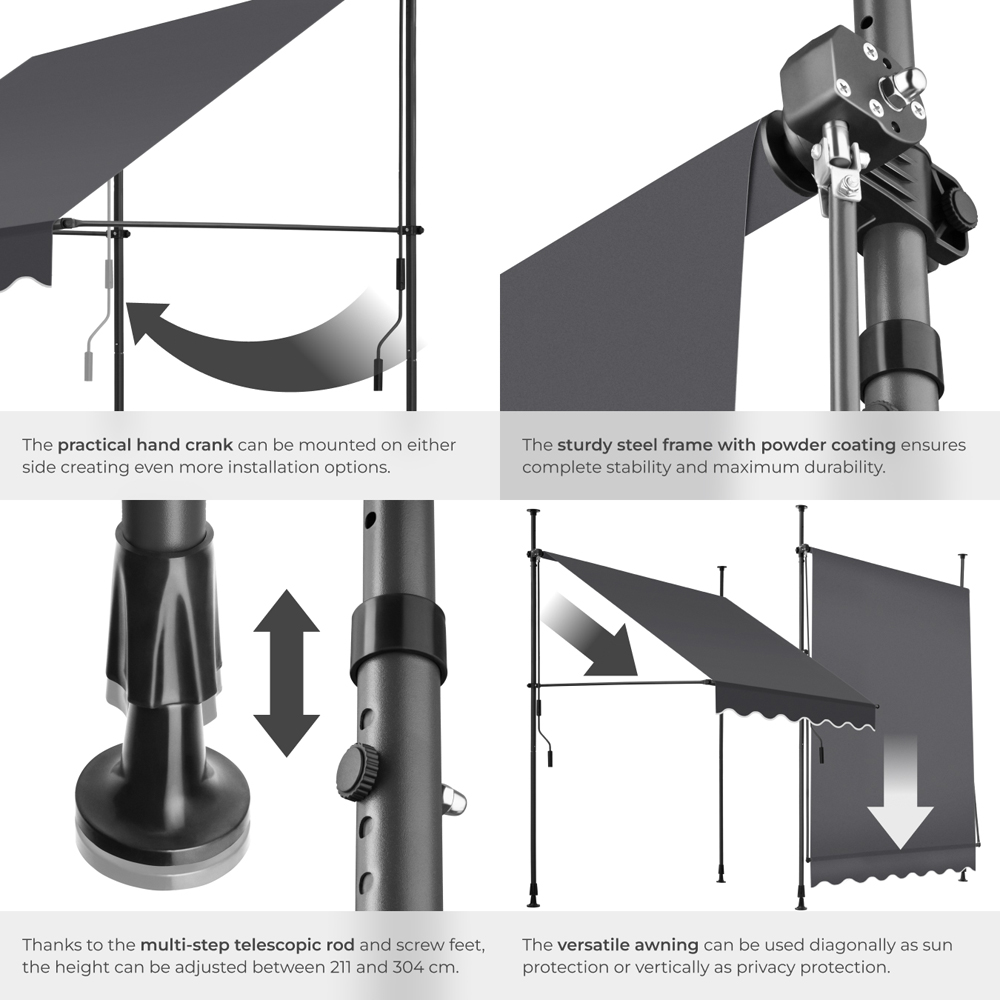 The practical hand crank can be mounted on either side creating even more installation options.

The sturdy steel frame with powder coating ensures complete stability and maximum durability.

Thanks to the multi-step telescopic rod and screw feet, the height can be adjusted between 211 and 304 cm.

The versatile awning can be used diagonally as sun protection or vertically as privacy protection.