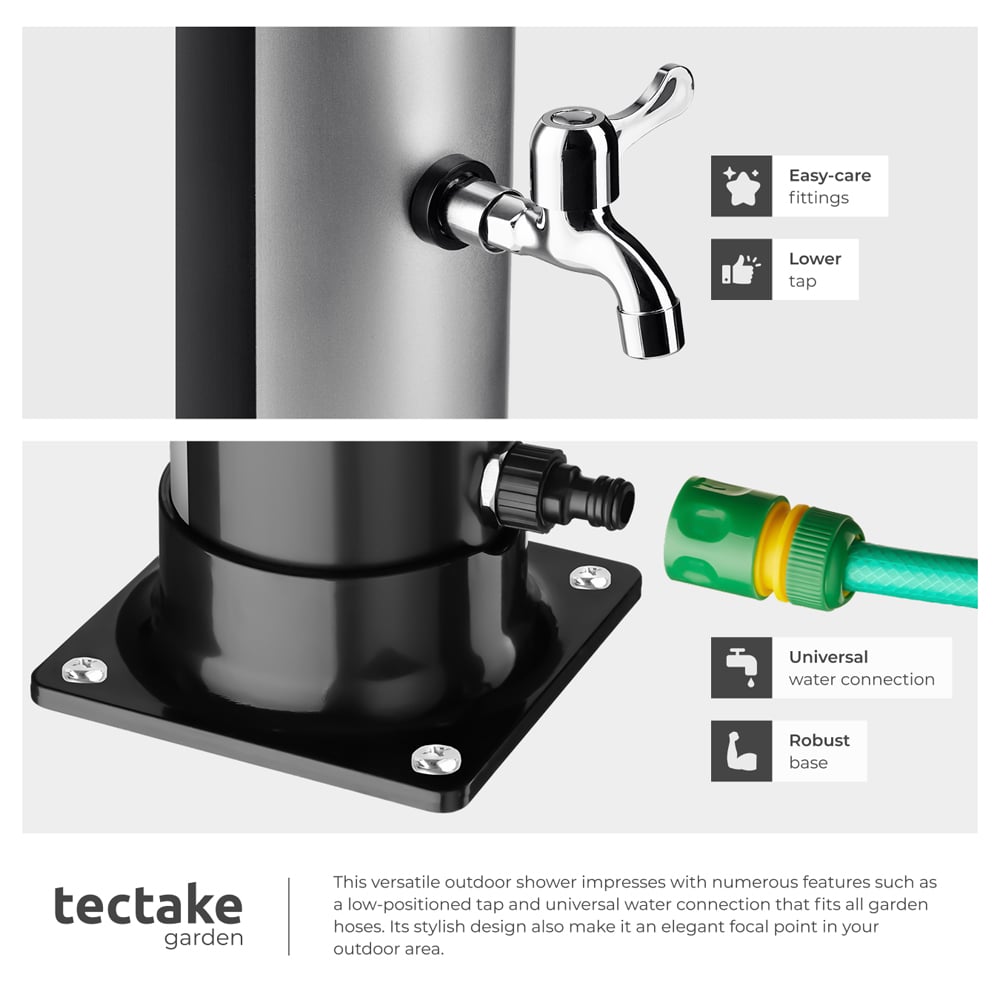 Easy-care
fittings

Lower
tap

Universal
water connection

Robust
base

tectake
garden

This versatile outdoor shower impresses with numerous features such as a low-positioned tap and universal water connection that fits all garden hoses. Its stylish design also make it an elegant focal point in your outdoor area.