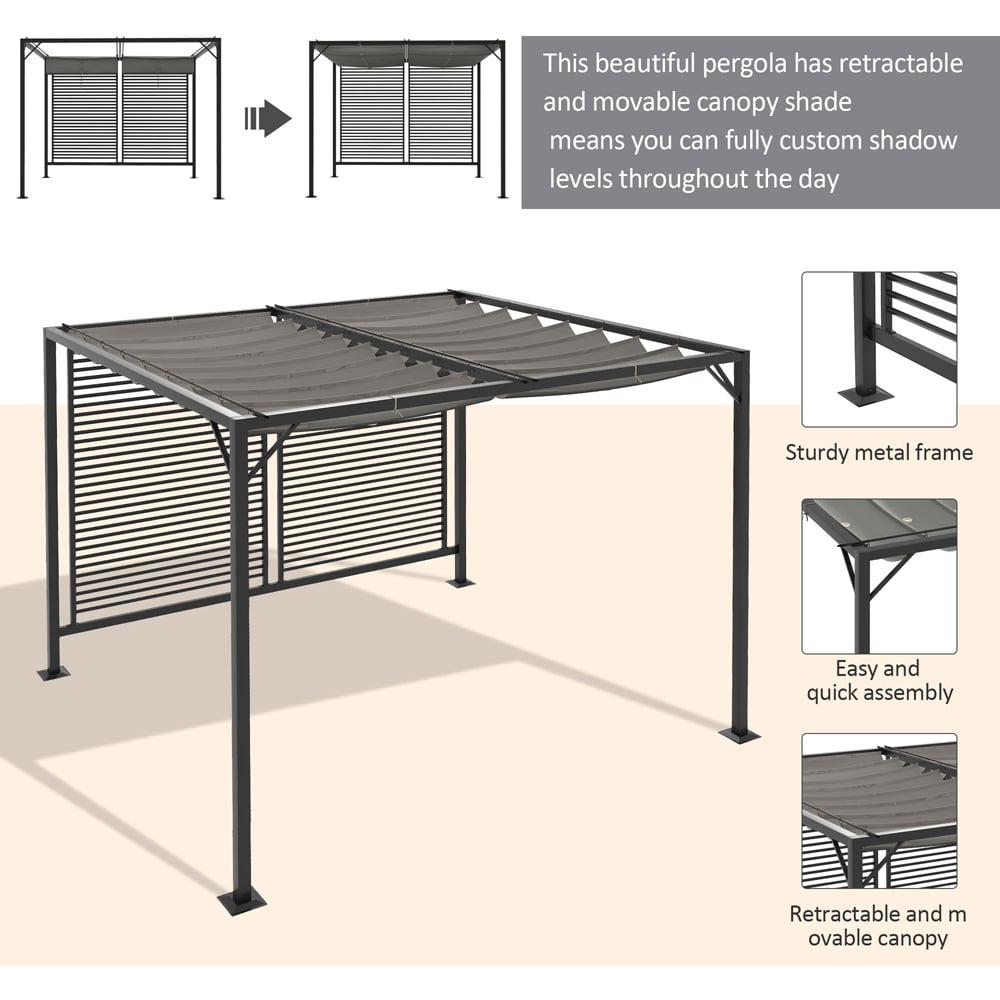 This beautiful pergola has retractable and movable canopy shade means you can fully custom shadow levels throughout the day

Sturdy metal frame

Easy and quick assembly

Retractable and m ovable canopy