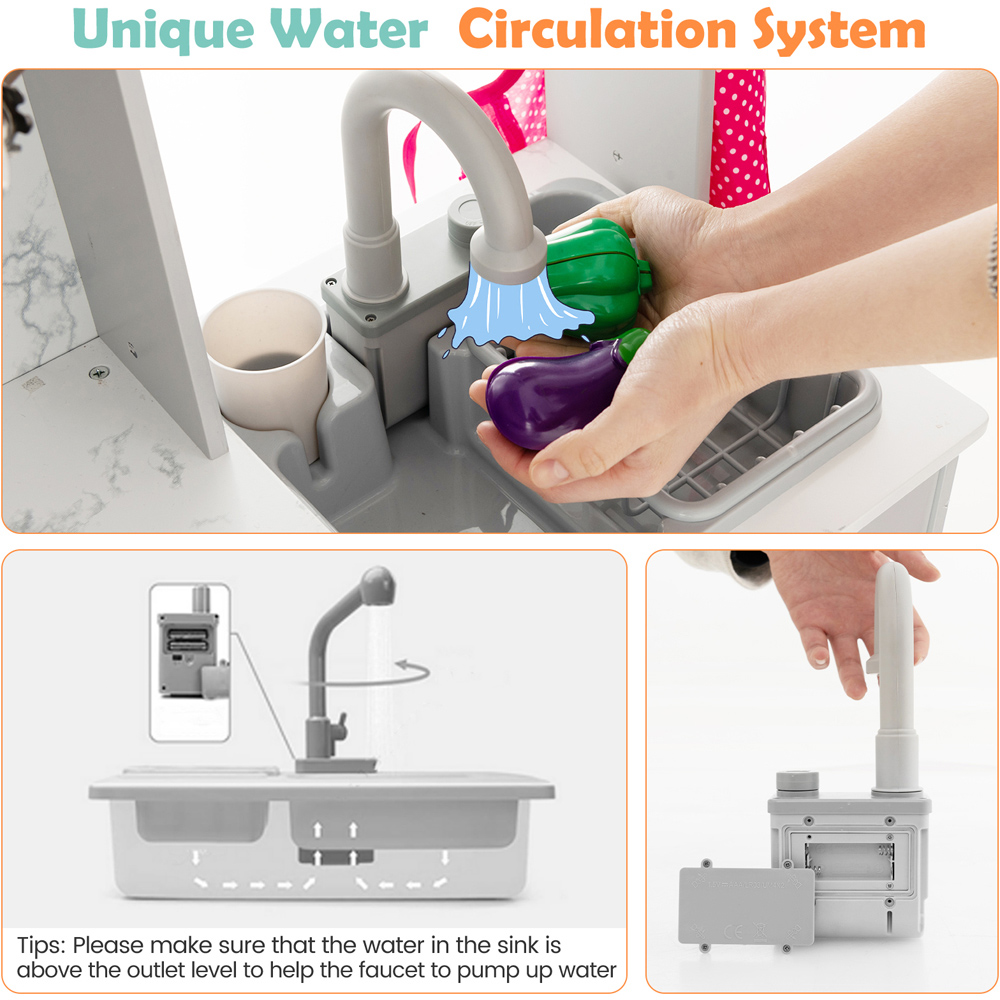 Unique Water Circulation System

Tips: Please make sure that the water in the sink is above the outlet level to help the faucet to pump up water