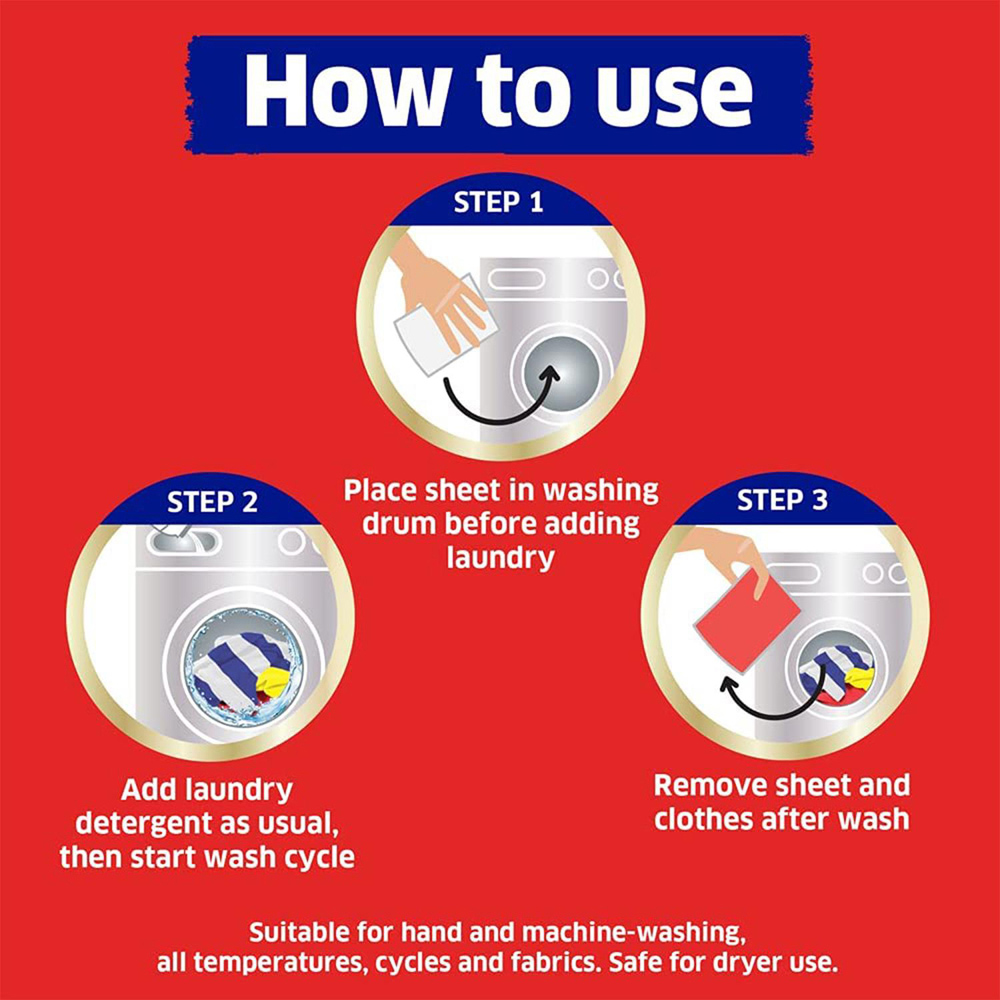 How to use

STEP 1

Place sheet in washing drum before adding laundry

STEP 2

Add laundry detergent as usual, then start wash cycle

STEP 3

Remove sheet and clothes after wash

Suitable for hand and machine-washing, all temperatures, cycles and fabrics. Safe for dryer use.