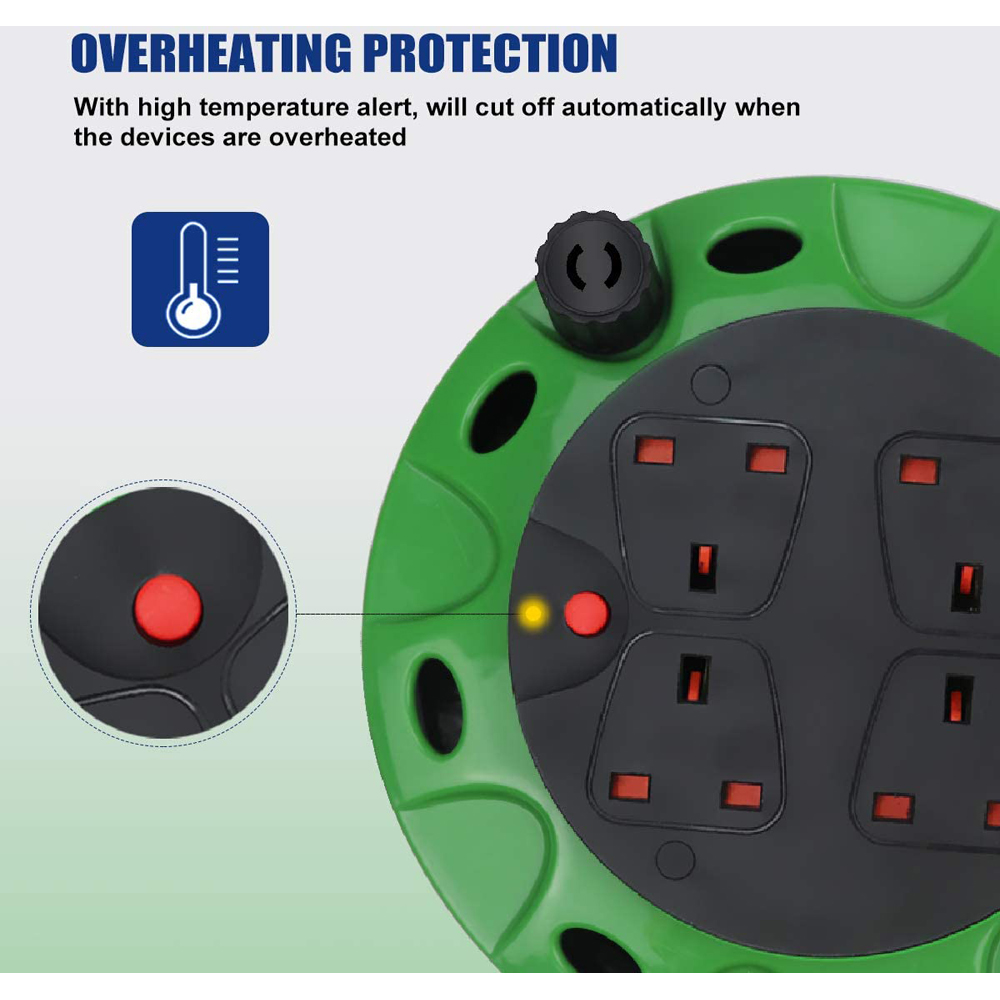 OVERHEATING PROTECTION

With high temperature alert, will cut off automatically when the devices are overheated