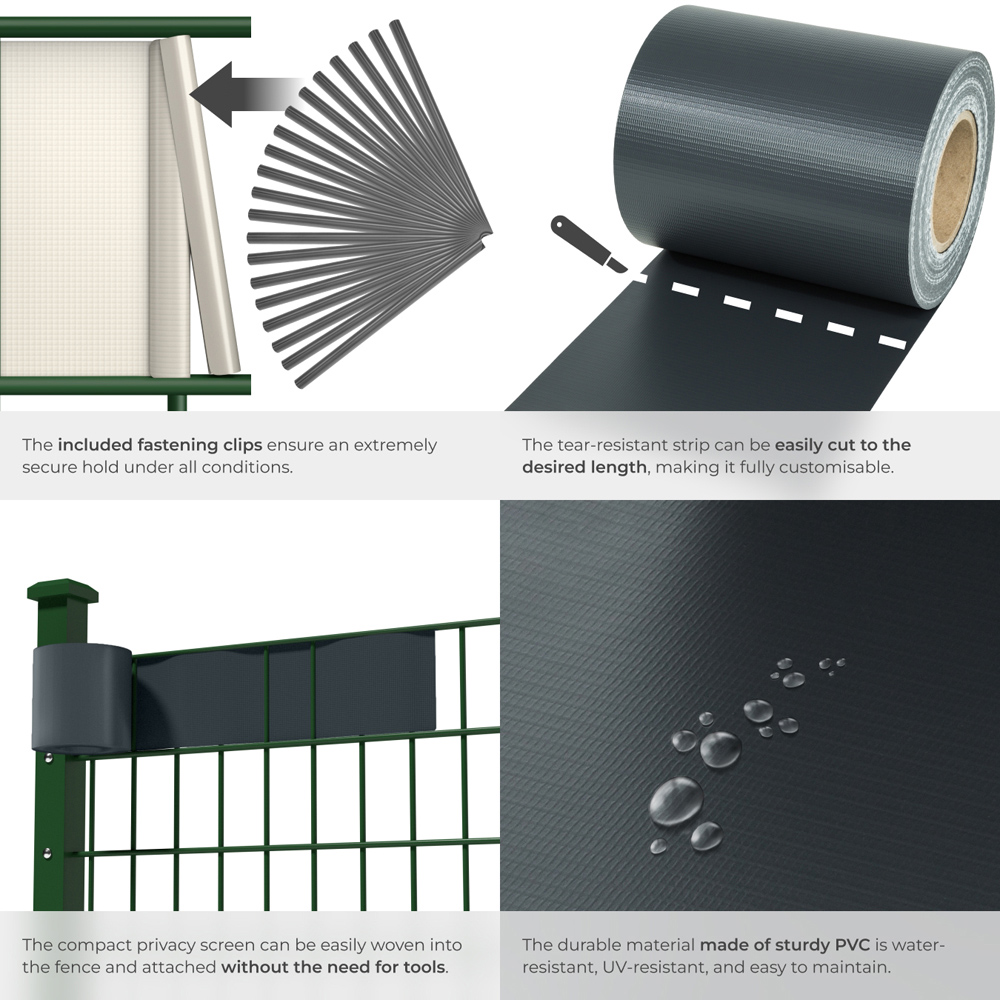 The included fastening clips ensure an extremely secure hold under all conditions.

The tear-resistant strip can be easily cut to the desired length, making it fully customisable.

The compact privacy screen can be easily woven into the fence and attached without the need for tools.

The durable material made of sturdy PVC is water-resistant, UV-resistant, and easy to maintain.