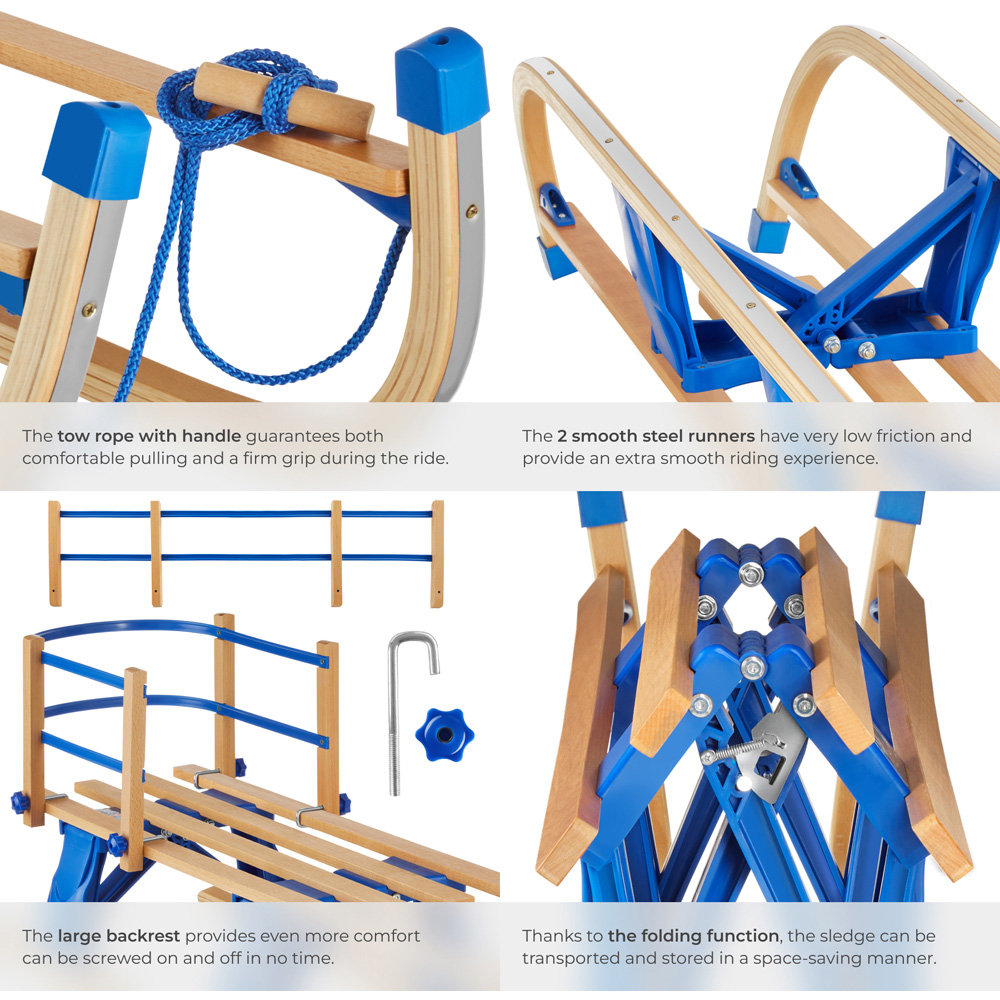 The tow rope with handle guarantees both comfortable pulling and a firm grip during the ride.

The 2 smooth steel runners have very low friction and provide an extra smooth riding experience.

The large backrest provides even more comfort can be screwed on and off in no time.

Thanks to the folding function, the sledge can be transported and stored in a space-saving manner.