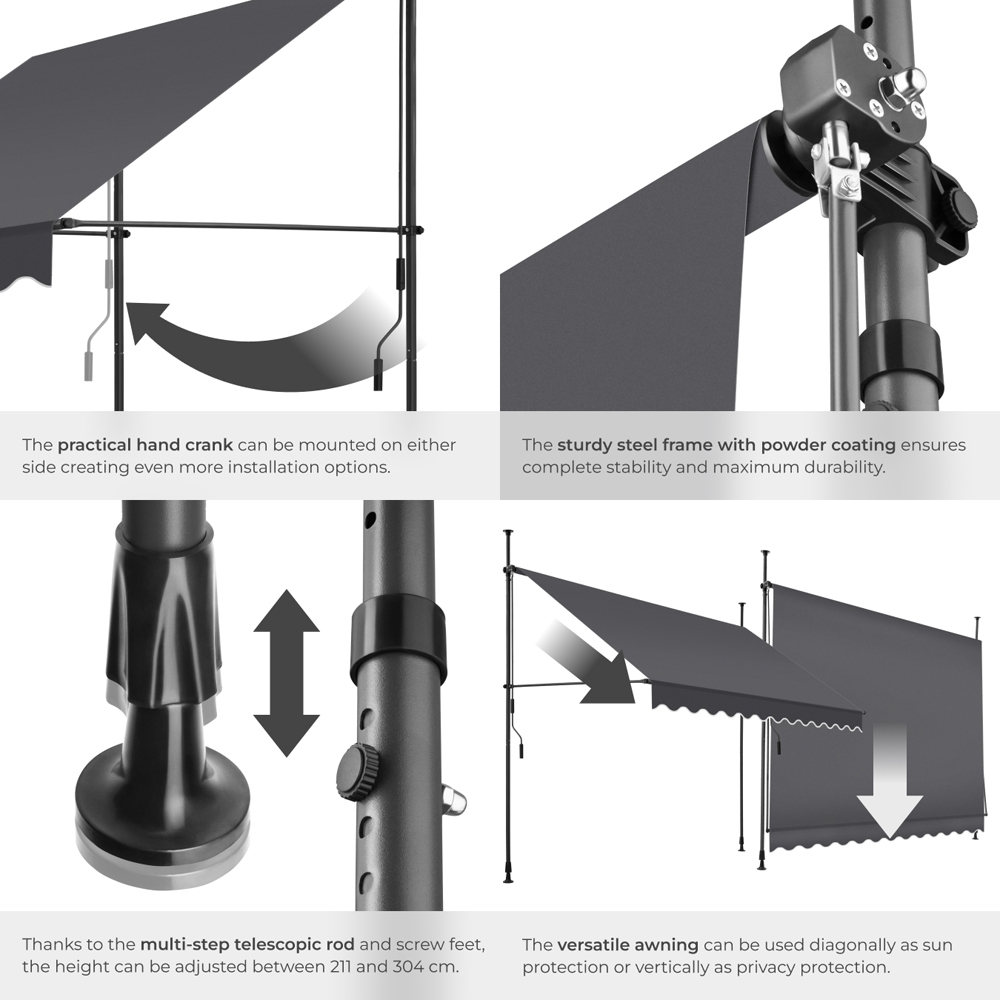 The practical hand crank can be mounted on either side creating even more installation options.

The sturdy steel frame with powder coating ensures complete stability and maximum durability.

Thanks to the multi-step telescopic rod and screw feet, the height can be adjusted between 211 and 304 cm.

The versatile awning can be used diagonally as sun protection or vertically as privacy protection.