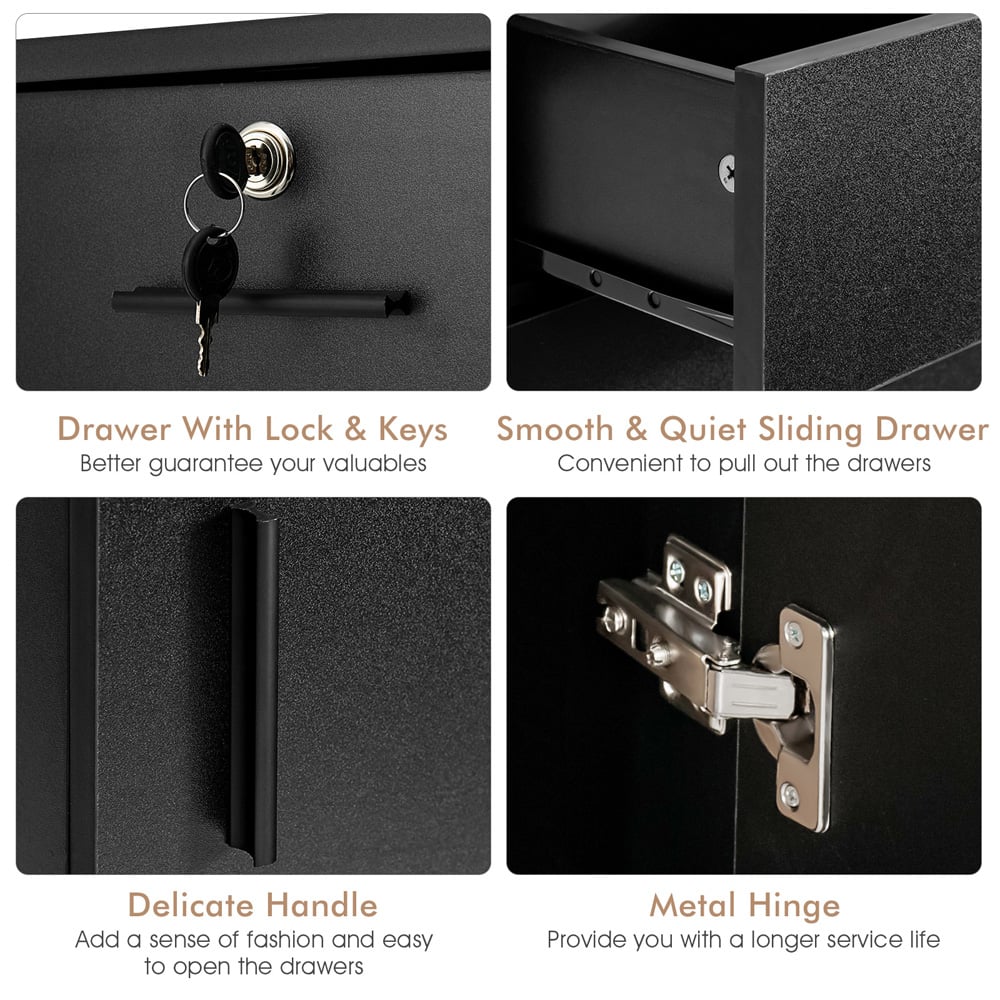 Drawer With Lock & Keys
Better guarantee your valuables

Smooth & Quiet Sliding Drawer
Convenient to pull out the drawers

Delicate Handle
Add a sense of fashion and easy to open the drawers

Metal Hinge
Provide you with a longer service life