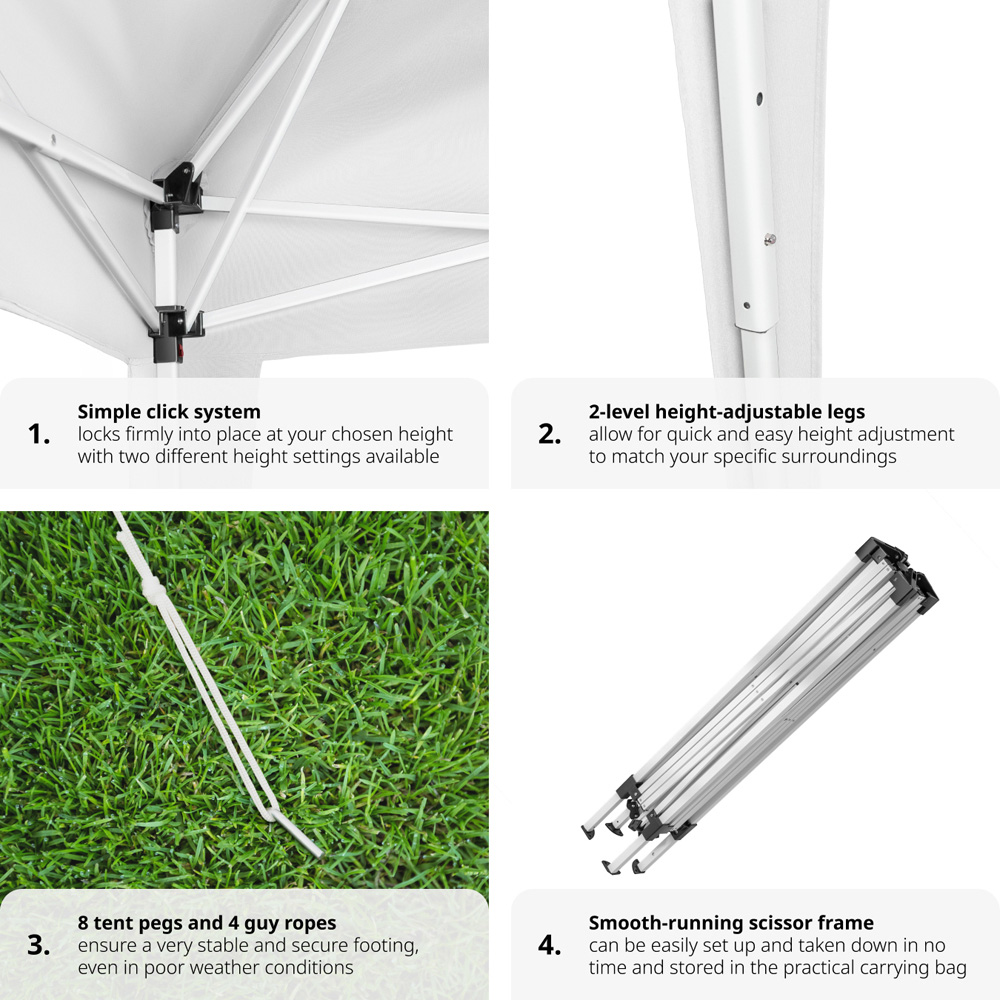 1. Simple click system
locks firmly into place at your chosen height with two different height settings available

2. 2-level height-adjustable legs
allow for quick and easy height adjustment to match your specific surroundings

3. 8 tent pegs and 4 guy ropes
ensure a very stable and secure footing, even in poor weather conditions

4. Smooth-running scissor frame
can be easily set up and taken down in no time and stored in the practical carrying bag