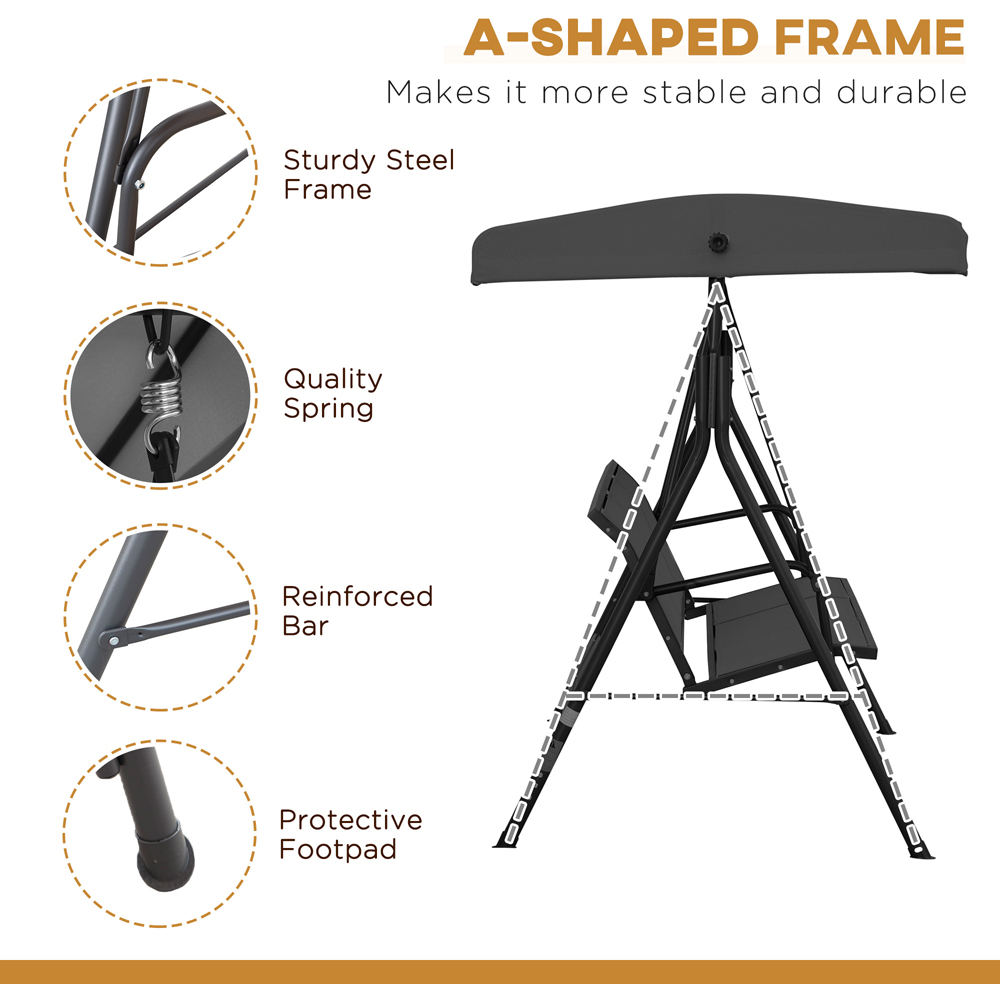 A-SHAPED FRAME
Makes it more stable and durable

Sturdy Steel Frame

Quality Spring

Reinforced Bar

Protective Footpad