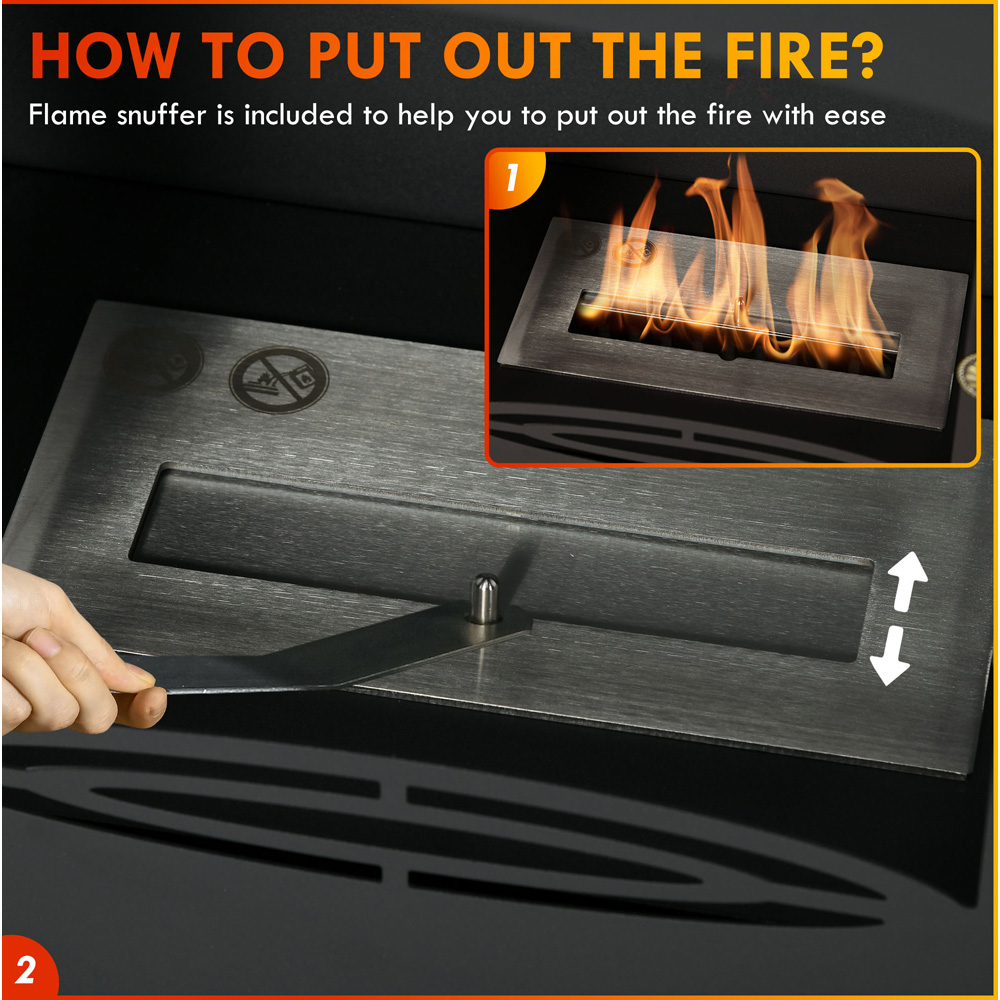 HOW TO PUT OUT THE FIRE?
Flame snuffer is included to help you to put out the fire with ease

1

2