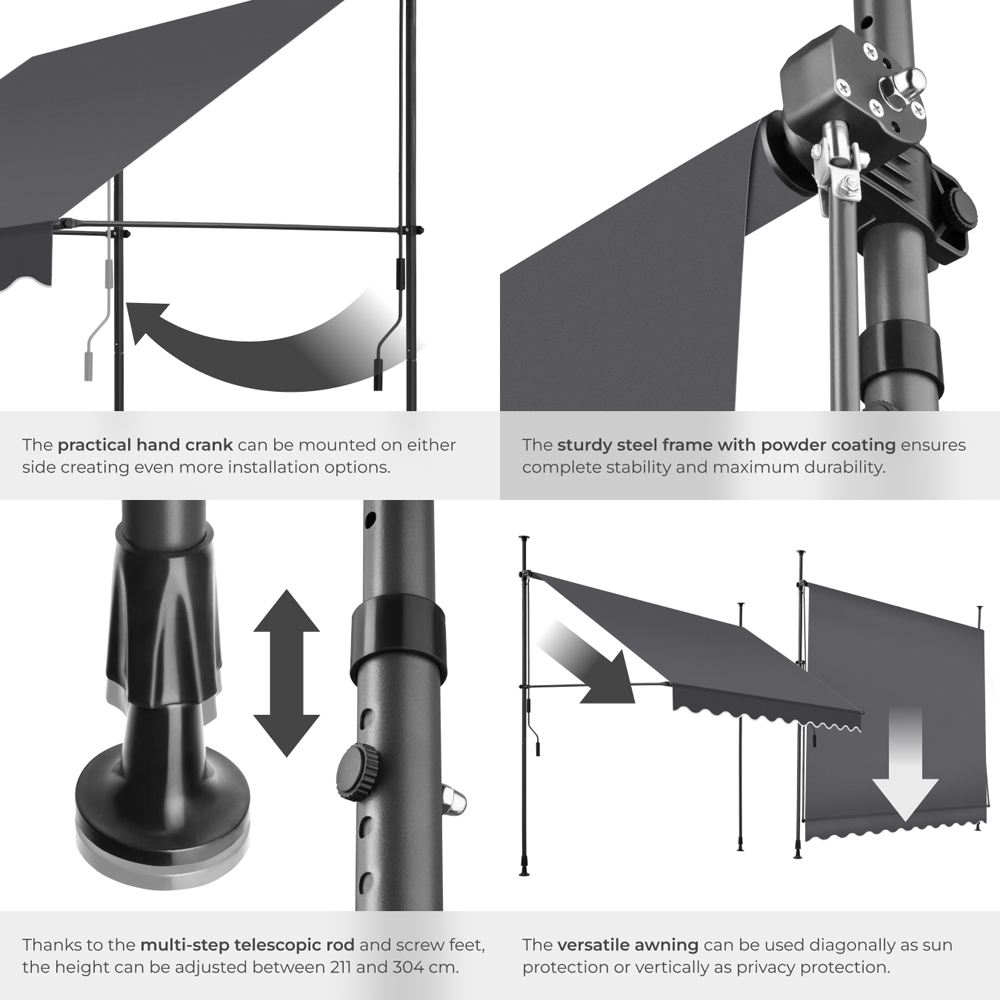 The practical hand crank can be mounted on either side creating even more installation options.

The sturdy steel frame with powder coating ensures complete stability and maximum durability.

Thanks to the multi-step telescopic rod and screw feet, the height can be adjusted between 211 and 304 cm.

The versatile awning can be used diagonally as sun protection or vertically as privacy protection.