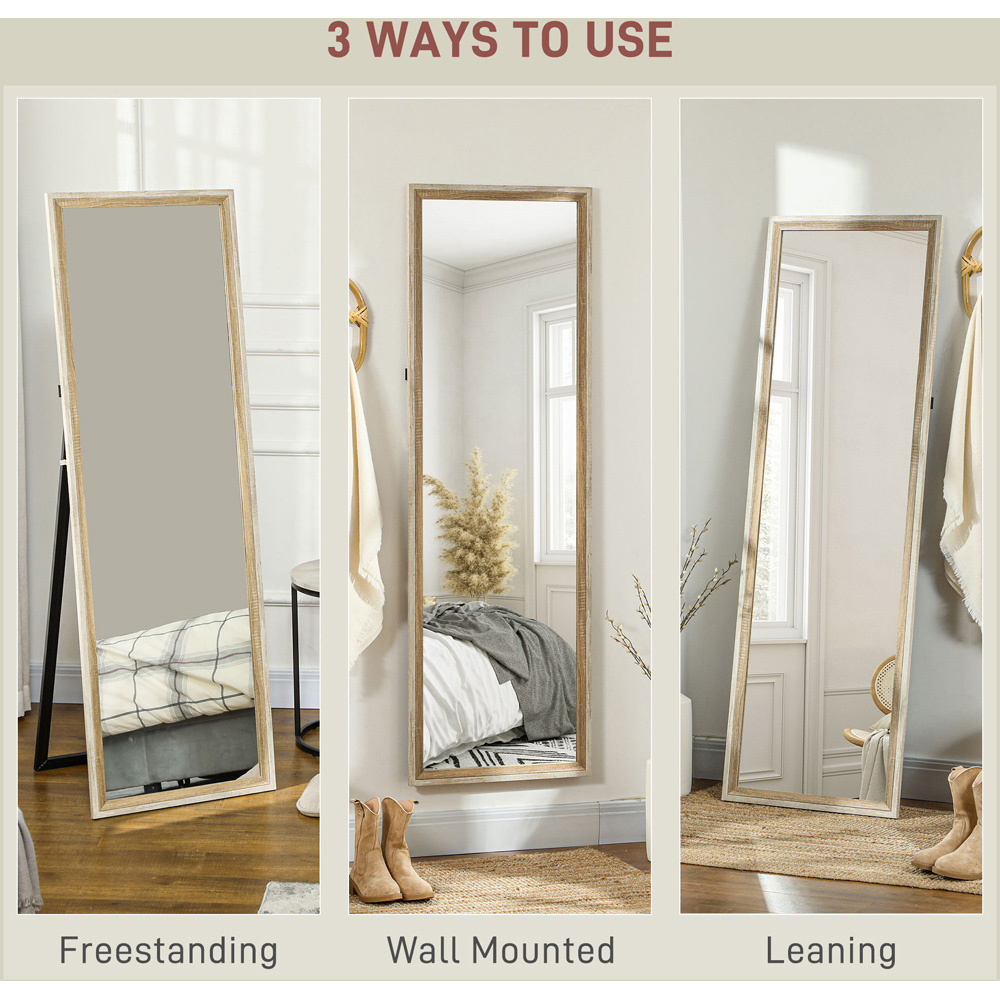 3 WAYS TO USE

Freestanding

Wall Mounted

Leaning