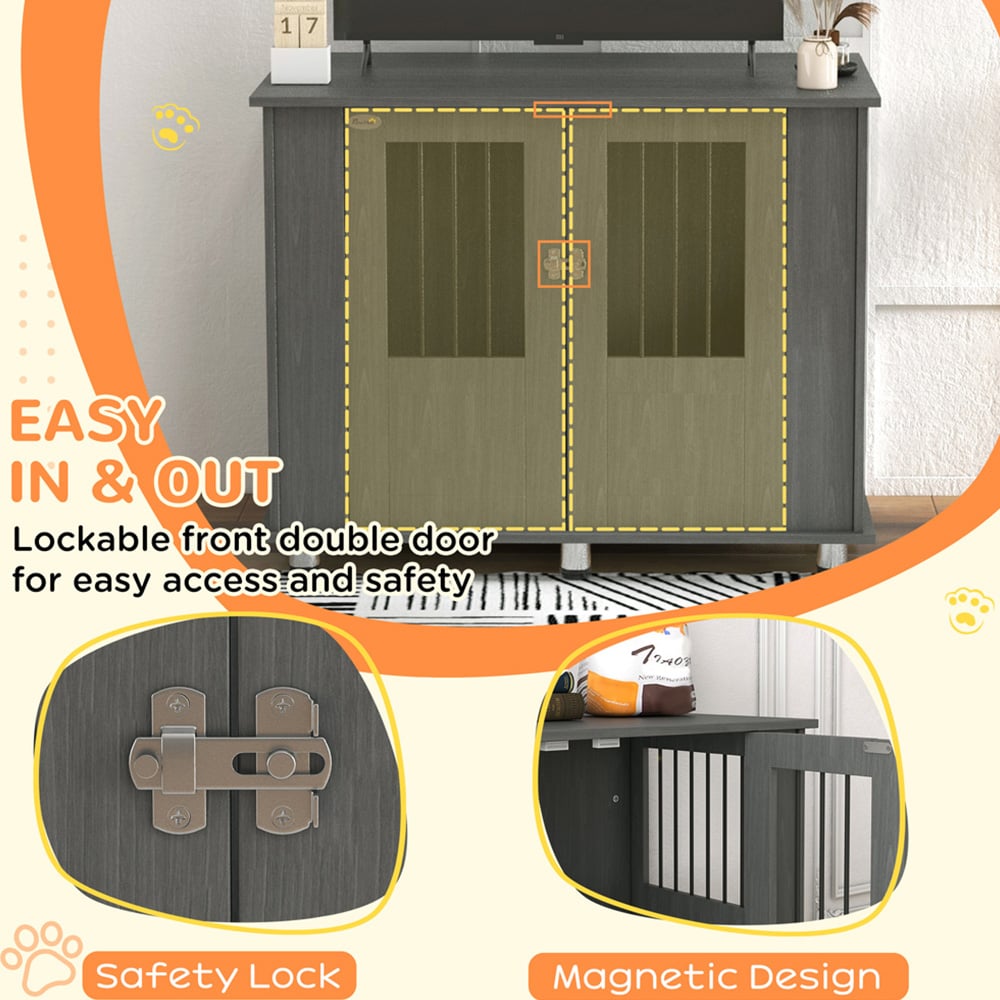 1 7

EASY IN & OUT

Lockable front double door for easy access and safety

Safety Lock

Magnetic Design