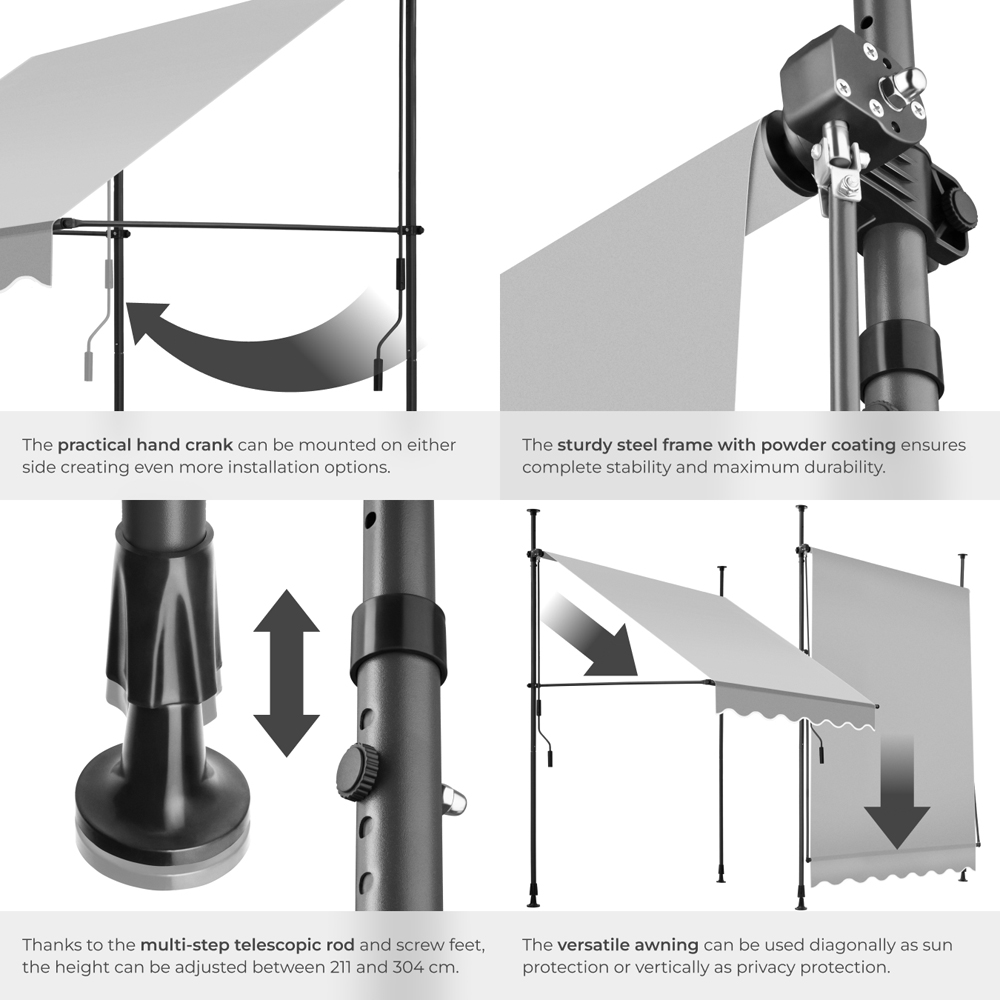 The practical hand crank can be mounted on either side creating even more installation options.

The sturdy steel frame with powder coating ensures complete stability and maximum durability.

Thanks to the multi-step telescopic rod and screw feet, the height can be adjusted between 211 and 304 cm.

The versatile awning can be used diagonally as sun protection or vertically as privacy protection.