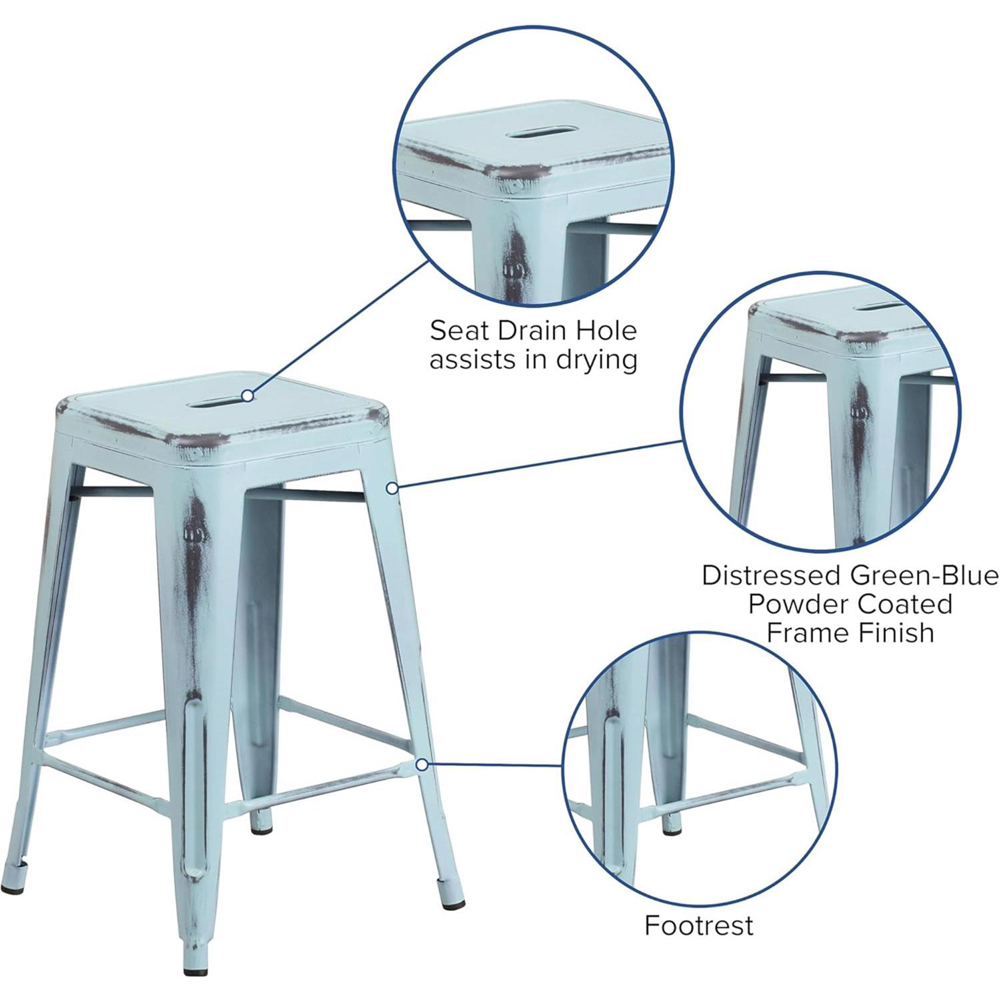 Seat Drain Hole assists in drying

Distressed Green-Blue Powder Coated Frame Finish

Footrest