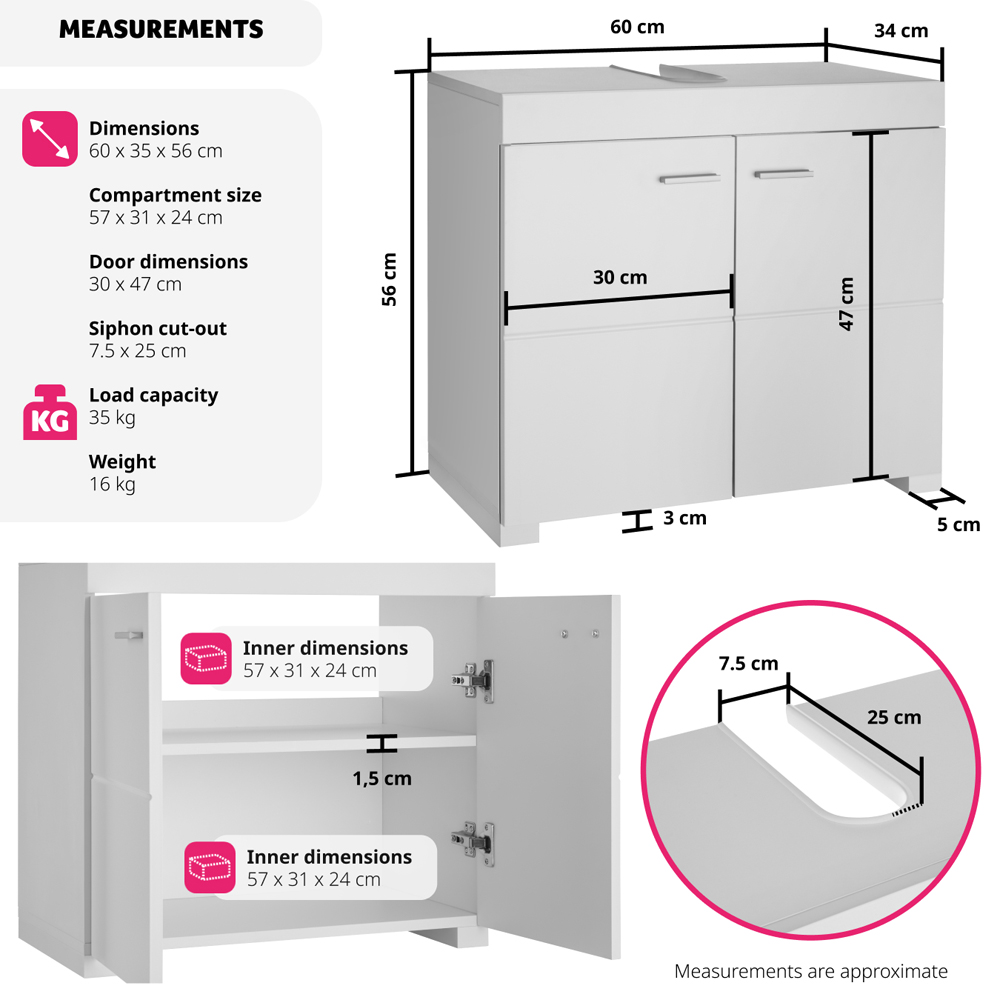 MEASUREMENTS

Dimensions
60 x 35 x 56 cm

Compartment size
57 x 31 x 24 cm

Door dimensions
30 x 47 cm

Siphon cut-out
7.5 x 25 cm

KG

Load capacity
35 kg

Weight
16 kg

60 cm
34 cm
56 cm
30 cm
47 cm
3 cm
5 cm

Inner dimensions
57 x 31 x 24 cm

1,5 cm

Inner dimensions
57 x 31 x 24 cm

7.5 cm
25 cm

Measurements are approximate