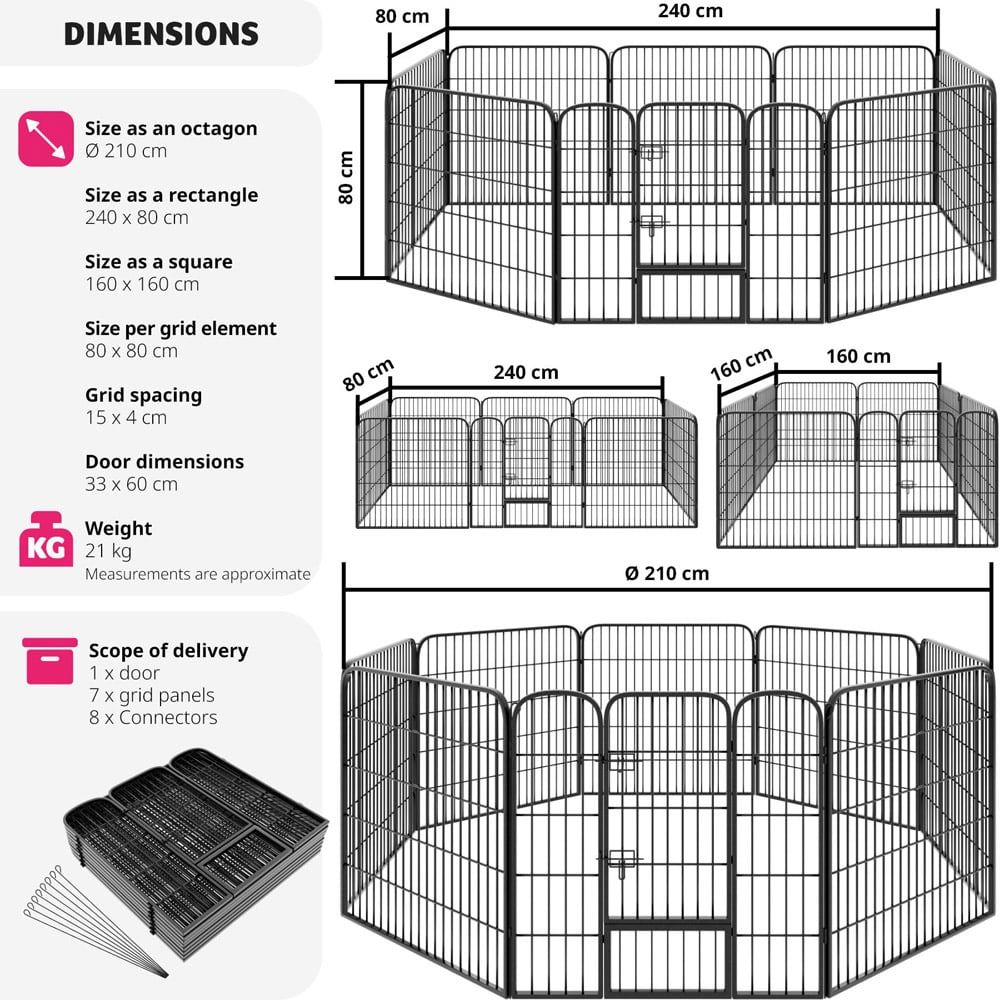 DIMENSIONS

Size as an octagon
Ø 210 cm

Size as a rectangle
240 x 80 cm

Size as a square
160 x 160 cm

Size per grid element
80 x 80 cm

Grid spacing
15 x 4 cm

Door dimensions
33 x 60 cm

KG

Weight
21 kg
Measurements are approximate

Scope of delivery
1 x door
7 x grid panels
8 x Connectors

80 cm
240 cm
80 cm

80 cm
240 cm

160 cm
160 cm

Ø 210 cm