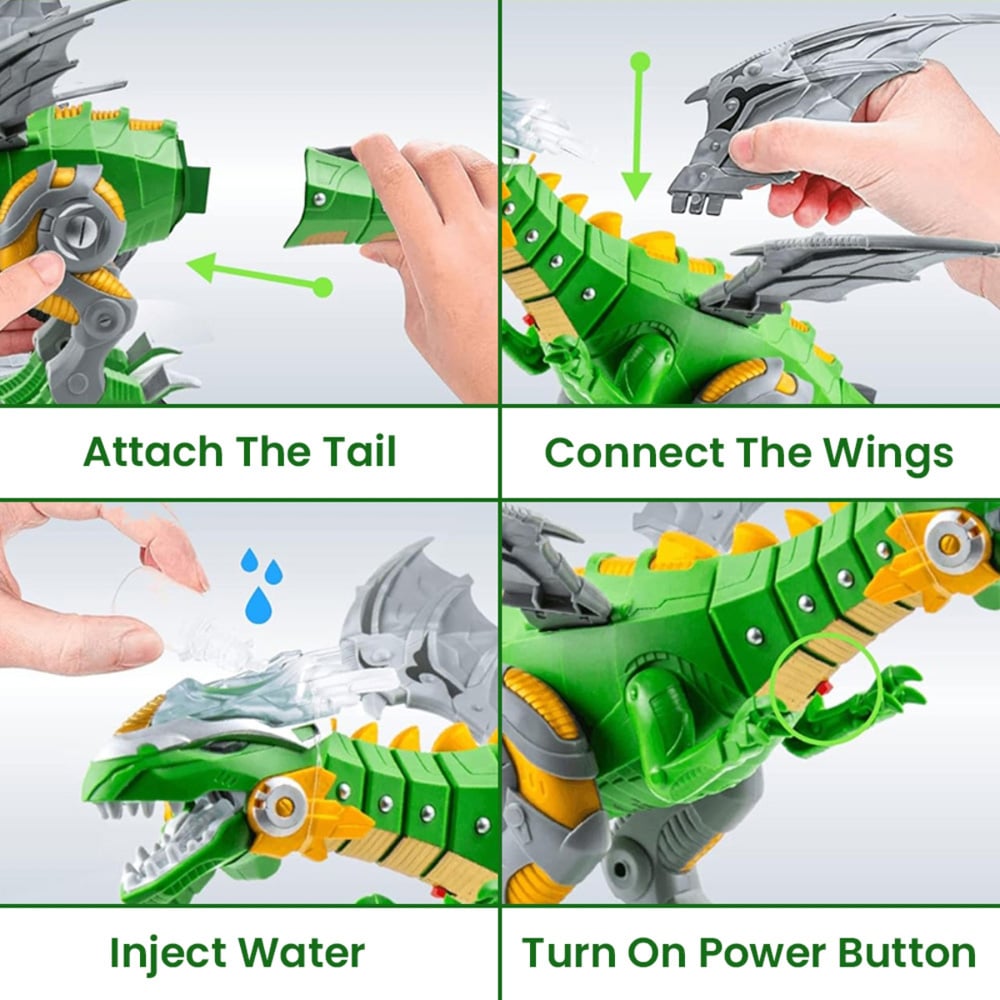 Attach The Tail

Connect The Wings

Inject Water

Turn On Power Button