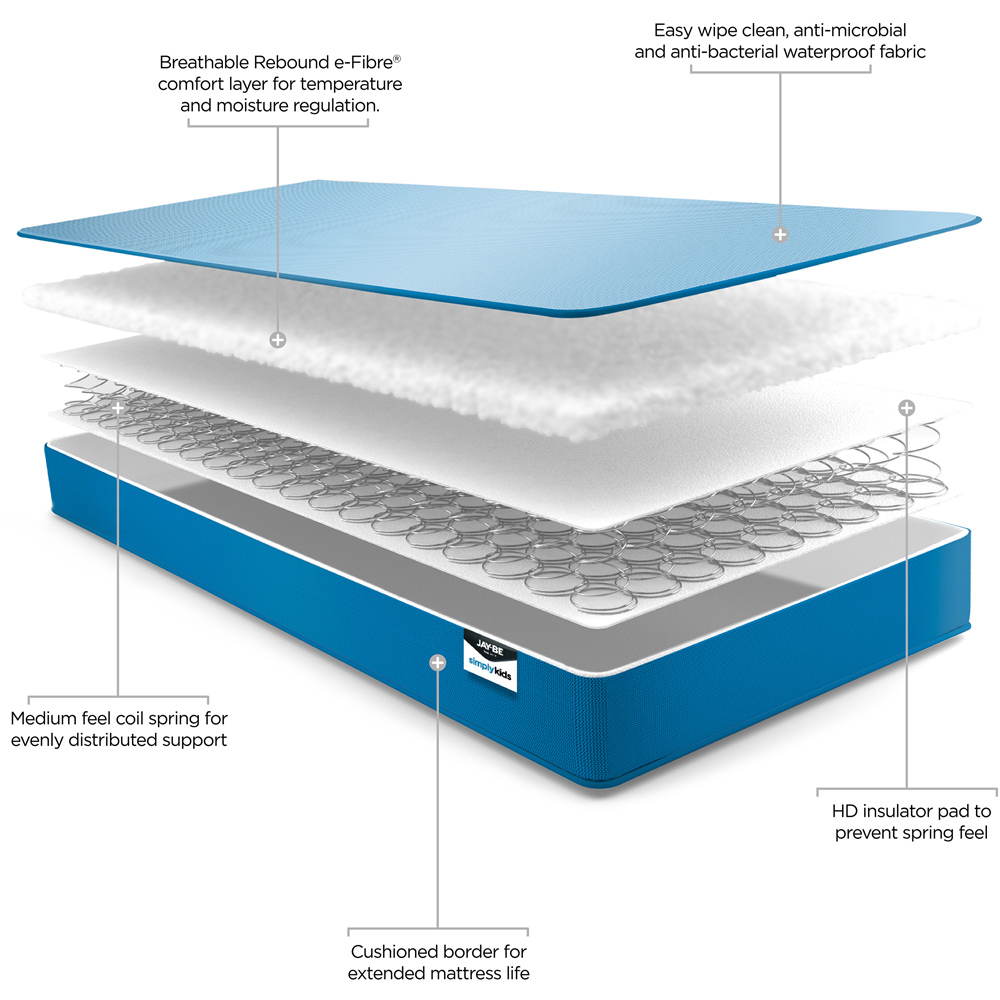 Breathable Rebound e-Fibre® comfort layer for temperature and moisture regulation.

Easy wipe clean, anti-microbial and anti-bacterial waterproof fabric

JAY-BE

simplykids

Medium feel coil spring for evenly distributed support

HD insulator pad to prevent spring feel

Cushioned border for extended mattress life