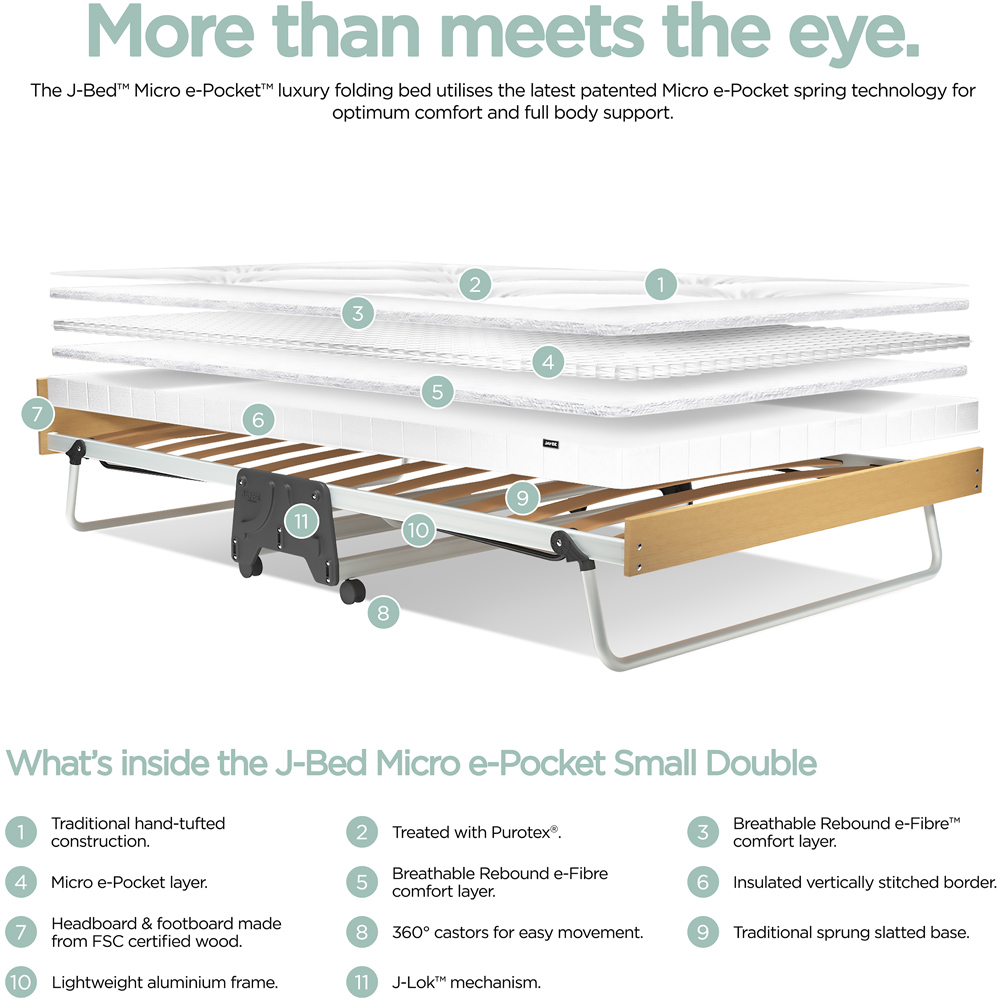 More than meets the eye.

The J-Bed™ Micro e-Pocket™ luxury folding bed utilises the latest patented Micro e-Pocket spring technology for optimum comfort and full body support.

2 1 3 4 5 7 6 9 11 10 8

What's inside the J-Bed Micro e-Pocket Small Double

1 Traditional hand-tufted construction.

2 Treated with Purotex®.

3 Breathable Rebound e-Fibre™ comfort layer.

4 Micro e-Pocket layer.

5 Breathable Rebound e-Fibre comfort layer.

6 Insulated vertically stitched border.

7 Headboard & footboard made from FSC certified wood.

8 360° castors for easy movement.

9 Traditional sprung slatted base.

10 Lightweight aluminium frame.

11 J-Lok™ mechanism.