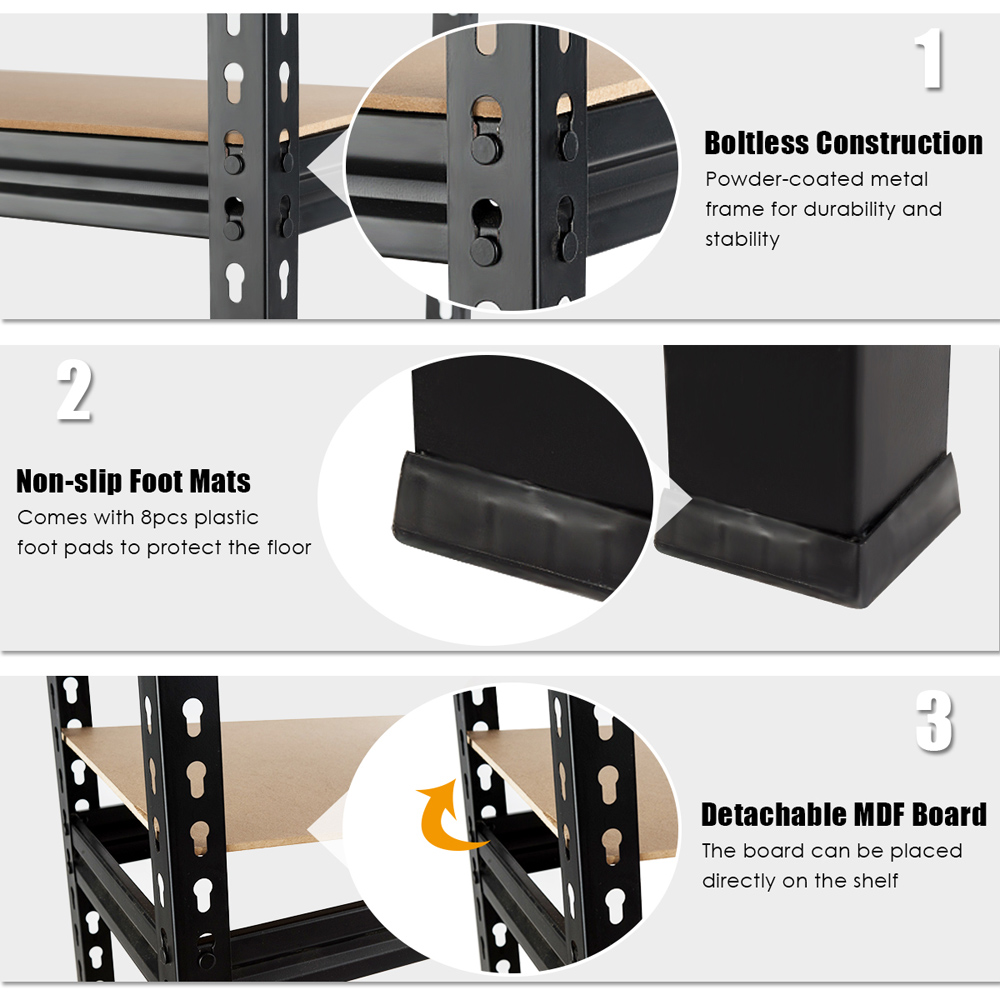 1

Boltless Construction

Powder-coated metal frame for durability and stability

2

Non-slip Foot Mats

Comes with 8pcs plastic foot pads to protect the floor

3

Detachable MDF Board

The board can be placed directly on the shelf