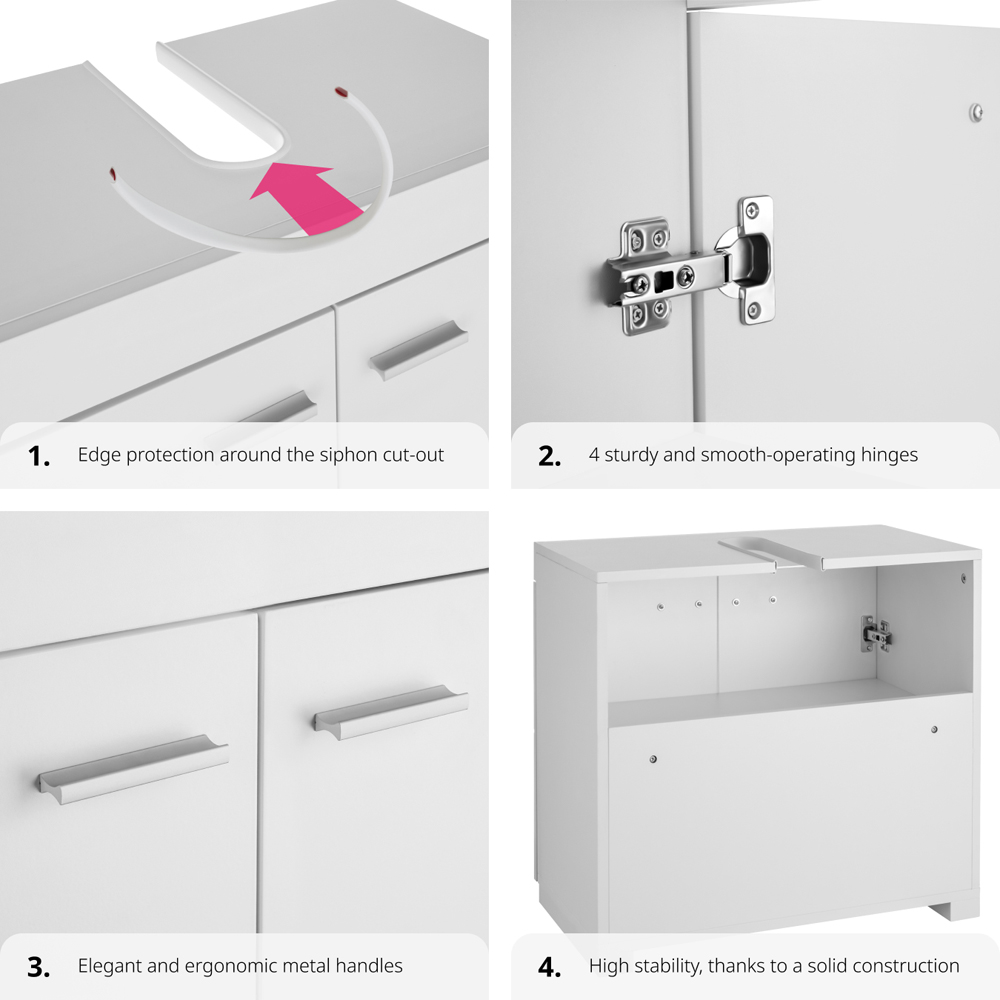 1. Edge protection around the siphon cut-out

2. 4 sturdy and smooth-operating hinges

3. Elegant and ergonomic metal handles

4. High stability, thanks to a solid construction