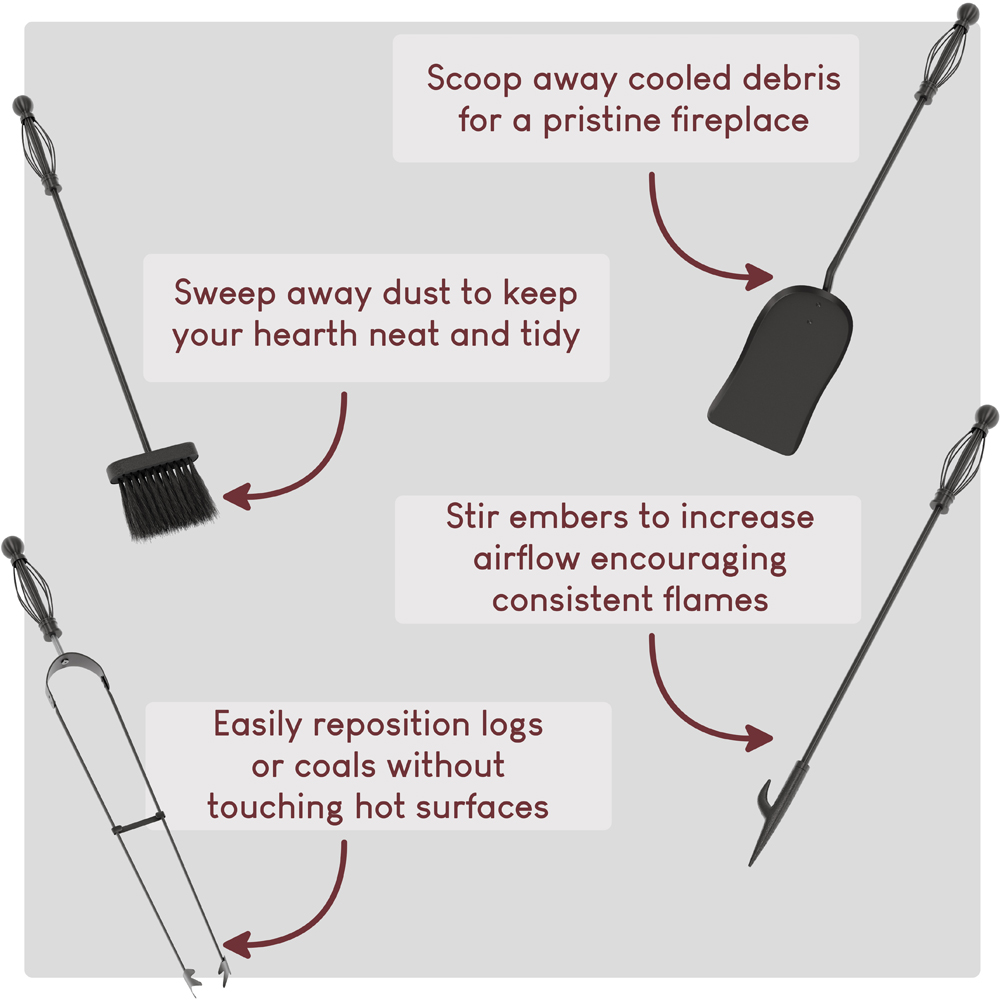 Scoop away cooled debris for a pristine fireplace

Sweep away dust to keep your hearth neat and tidy

Stir embers to increase airflow encouraging consistent flames

Easily reposition logs or coals without touching hot surfaces