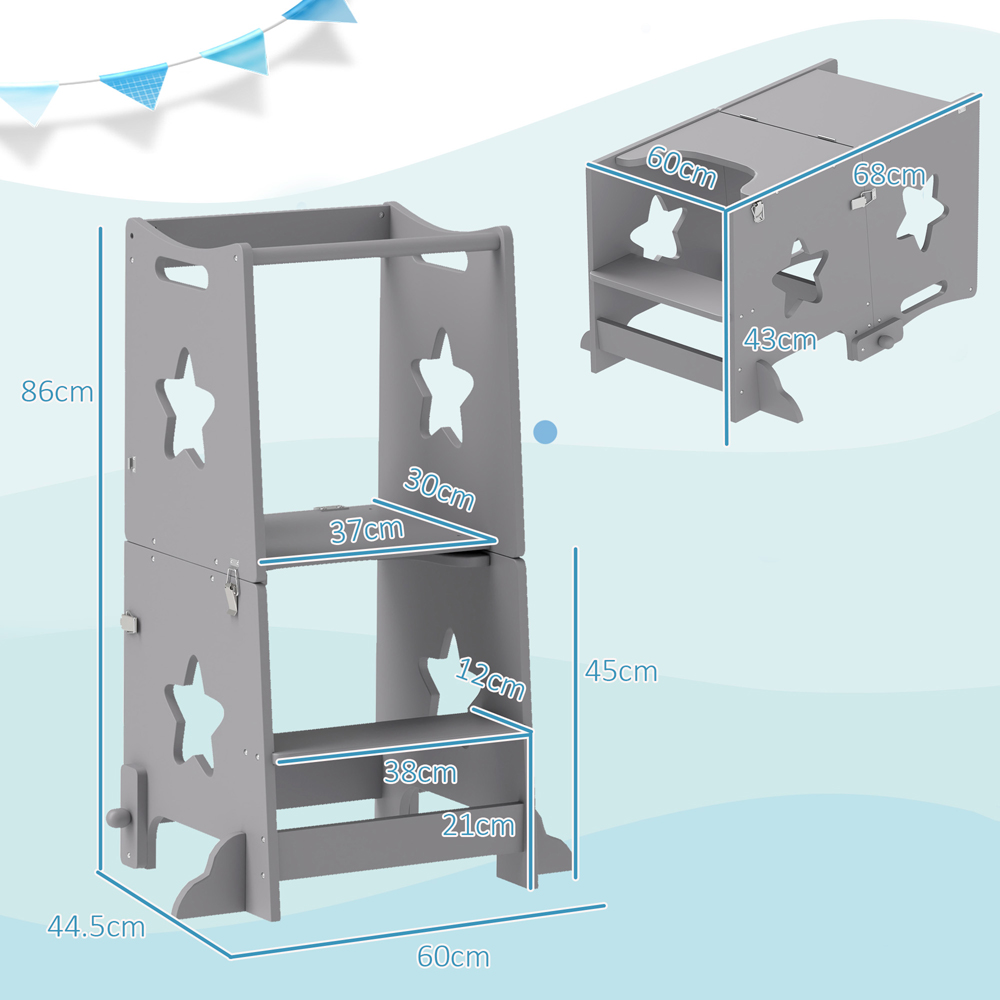 60cm
68cm
43cm
86cm
30cm
37cm
12cm
45cm
38cm
21cm
44.5cm
60cm