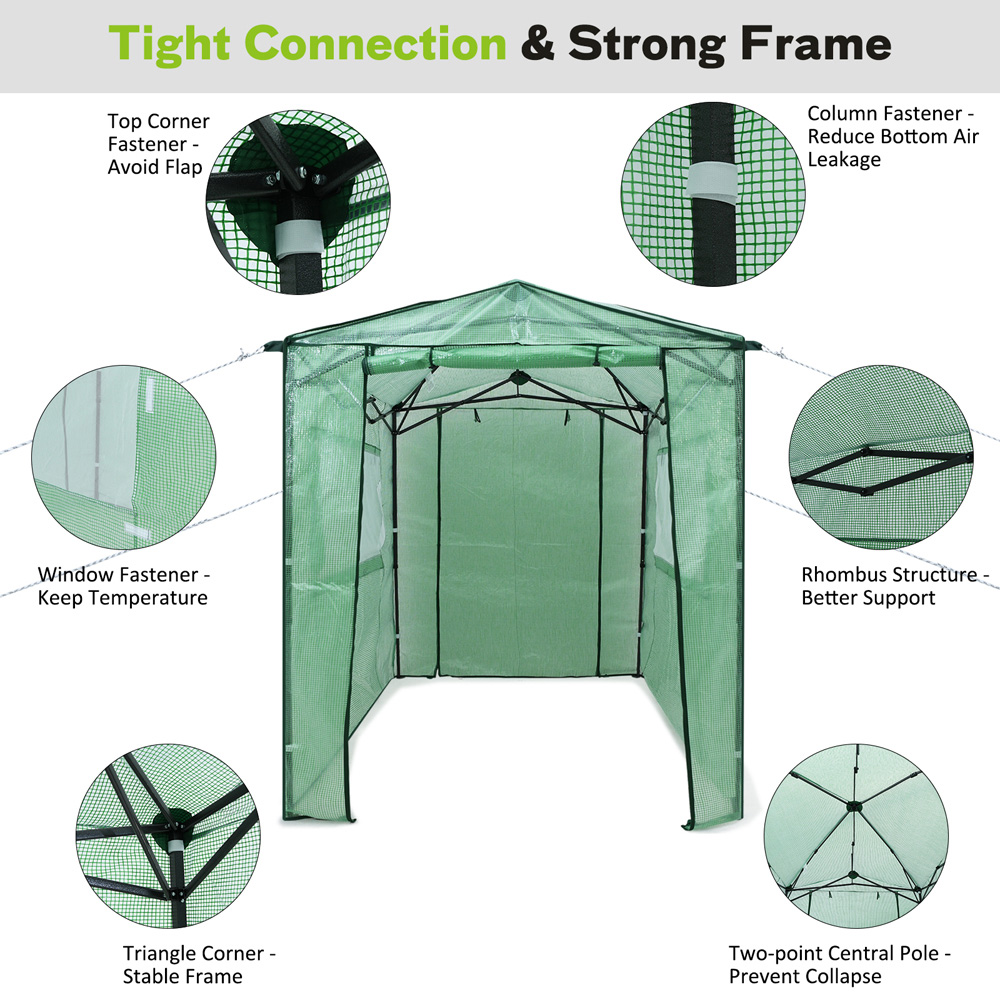 Tight Connection & Strong Frame

Top Corner Fastener - Avoid Flap

Column Fastener - Reduce Bottom Air Leakage

Window Fastener - Keep Temperature

Rhombus Structure - Better Support

Triangle Corner - Stable Frame

Two-point Central Pole - Prevent Collapse