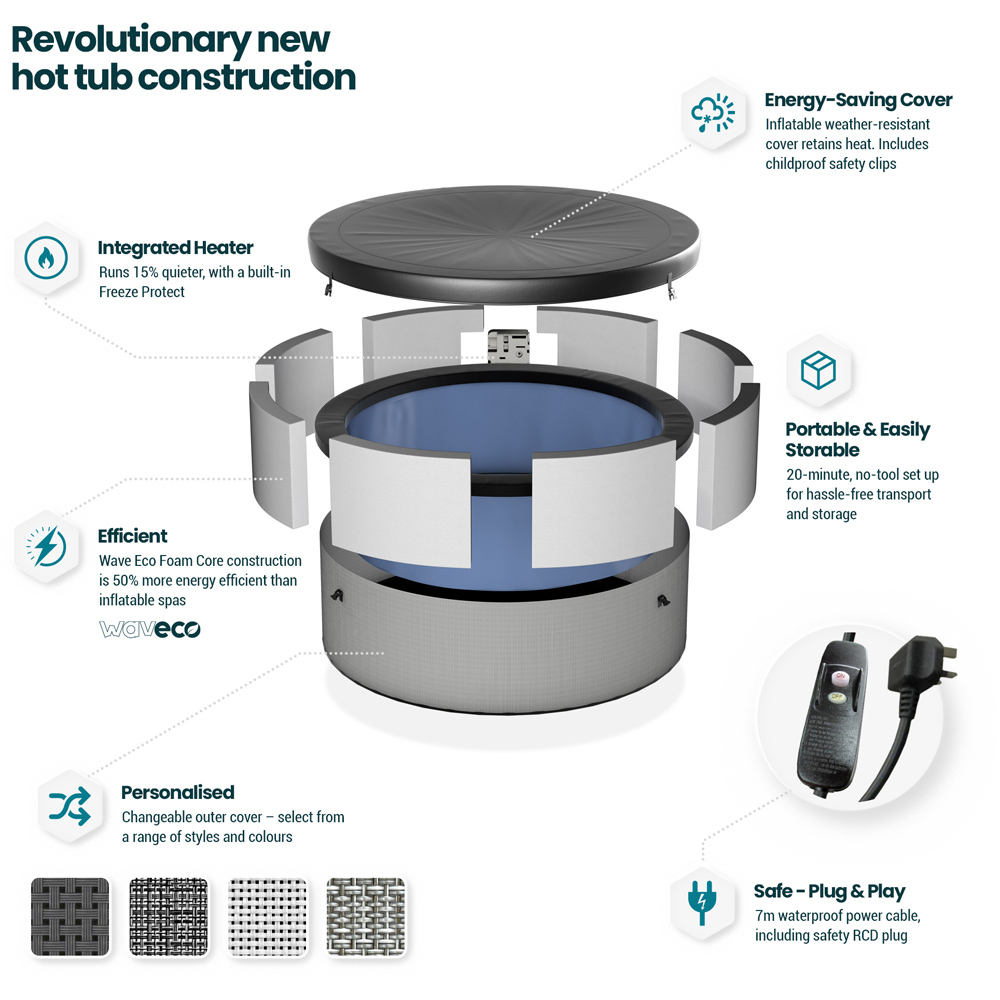 Revolutionary new hot tub construction

Energy-Saving Cover
Inflatable weather-resistant cover retains heat. Includes childproof safety clips

Integrated Heater
Runs 15% quieter, with a built-in Freeze Protect

Portable & Easily Storable
20-minute, no-tool set up for hassle-free transport and storage

Efficient
Wave Eco Foam Core construction is 50% more energy efficient than inflatable spas

waveco

Personalised
Changeable outer cover – select from a range of styles and colours

Safe - Plug & Play
7m waterproof power cable, including safety RCD plug