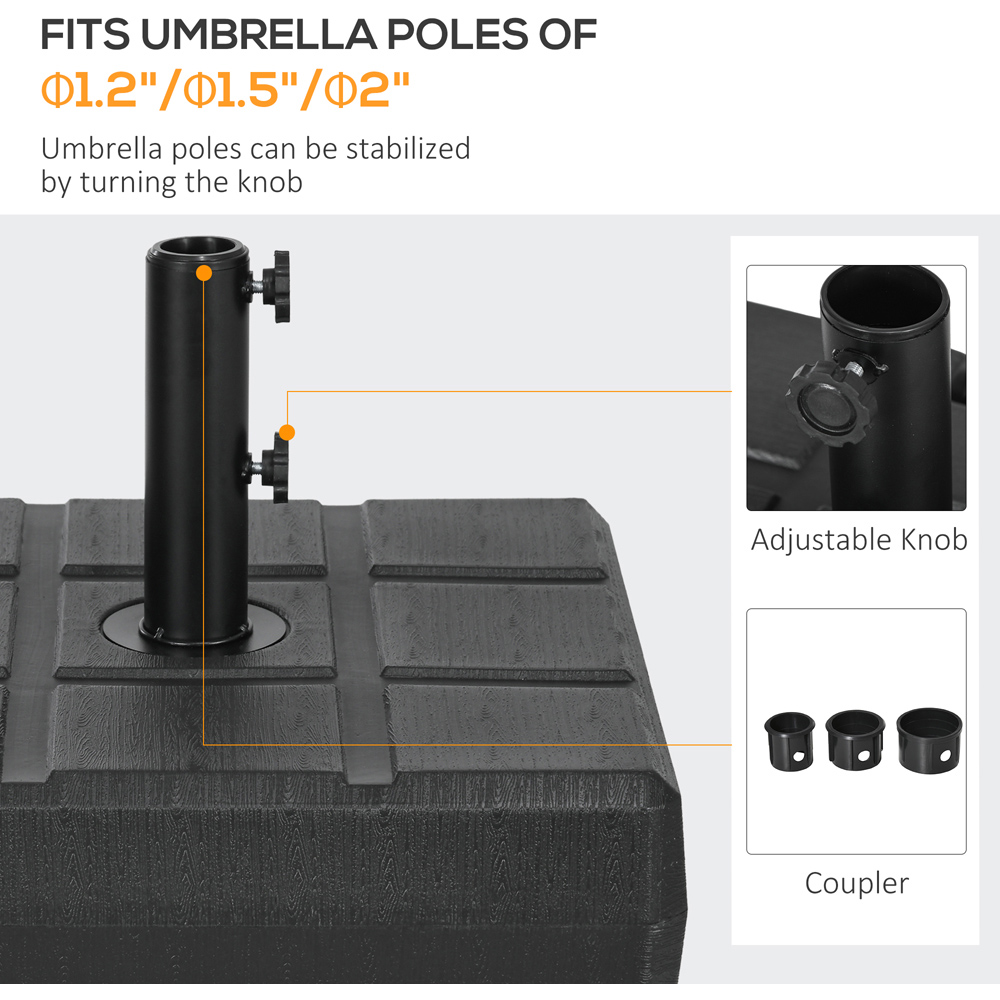 FITS UMBRELLA POLES OF

Φ1.2"/Φ1.5"/Φ2"

Umbrella poles can be stabilized by turning the knob

Adjustable Knob

Coupler