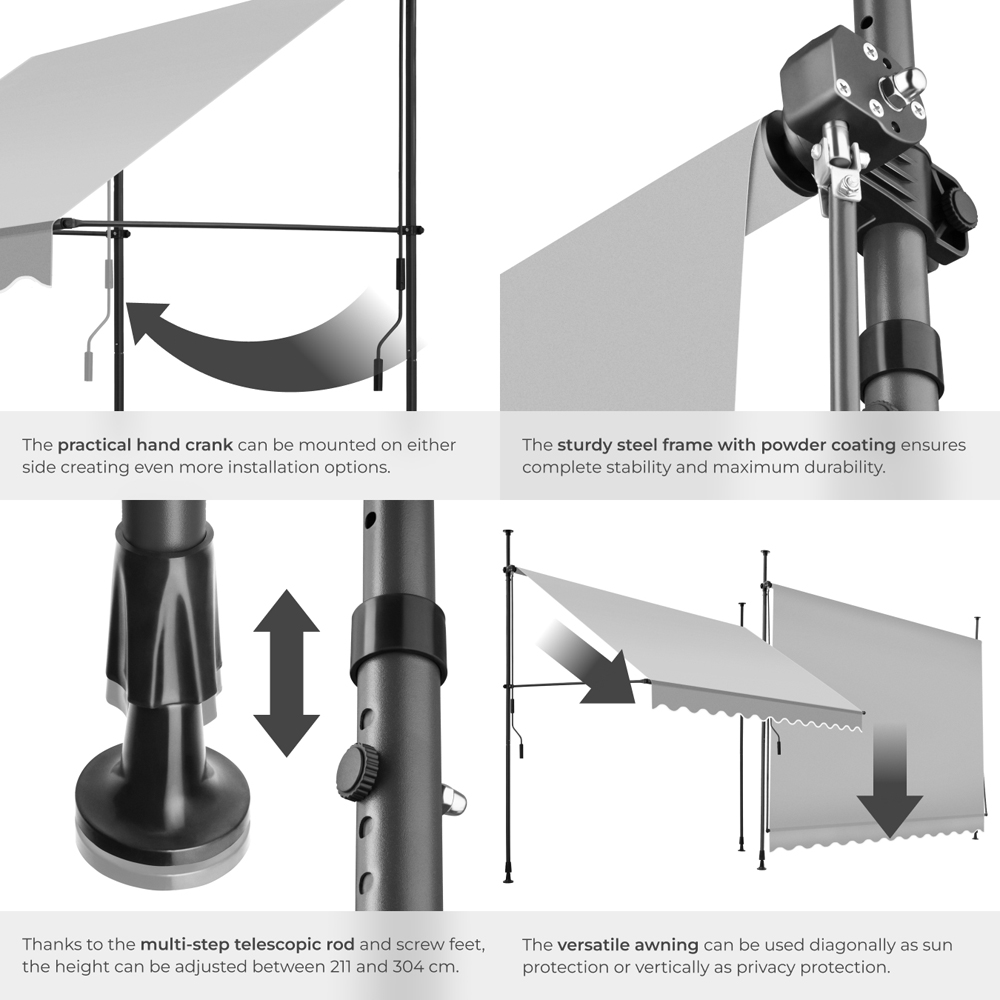 The practical hand crank can be mounted on either side creating even more installation options.

The sturdy steel frame with powder coating ensures complete stability and maximum durability.

Thanks to the multi-step telescopic rod and screw feet, the height can be adjusted between 211 and 304 cm.

The versatile awning can be used diagonally as sun protection or vertically as privacy protection.