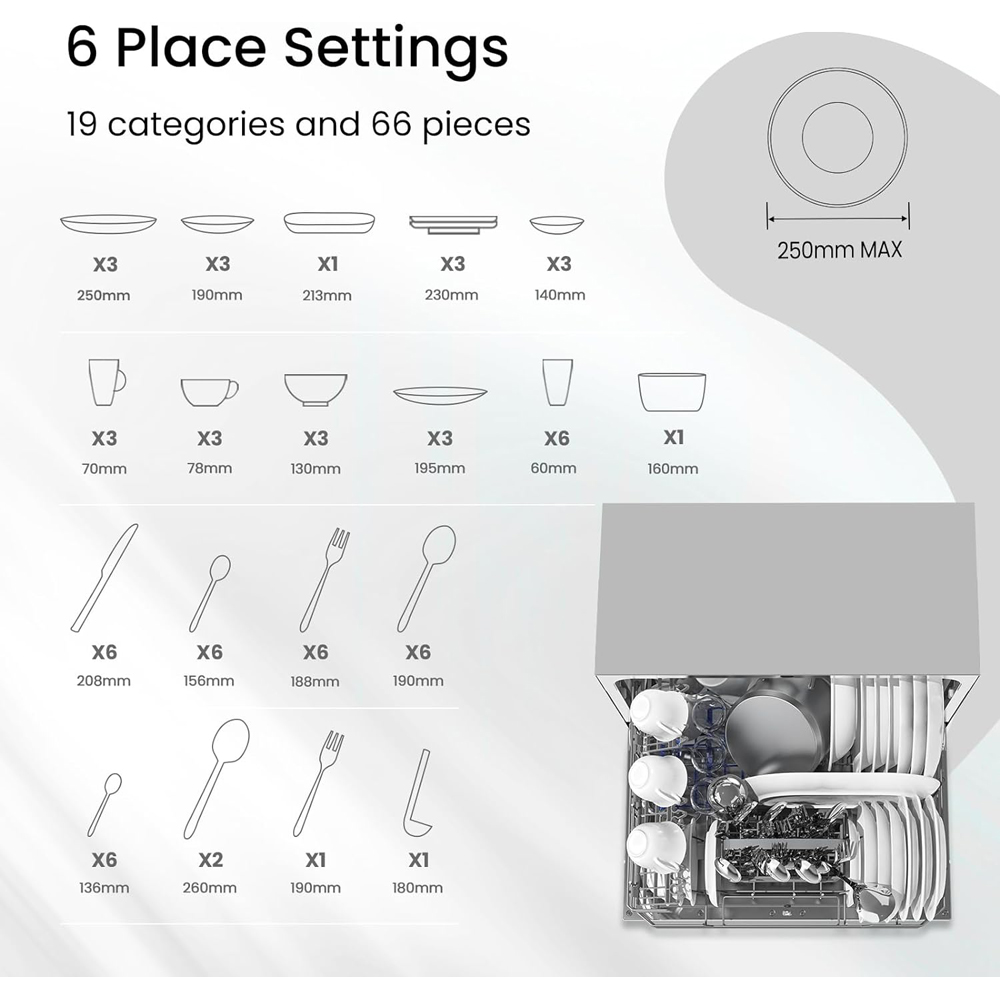 6 Place Settings

19 categories and 66 pieces

250mm MAX

X3
250mm

X3
190mm

X1
213mm

X3
230mm

X3
140mm

X3
70mm

X3
78mm

X3
130mm

X3
195mm

X6
60mm

X1
160mm

X6
208mm

X6
156mm

X6
188mm

X6
190mm

X6
136mm

X2
260mm

X1
190mm

X1
180mm