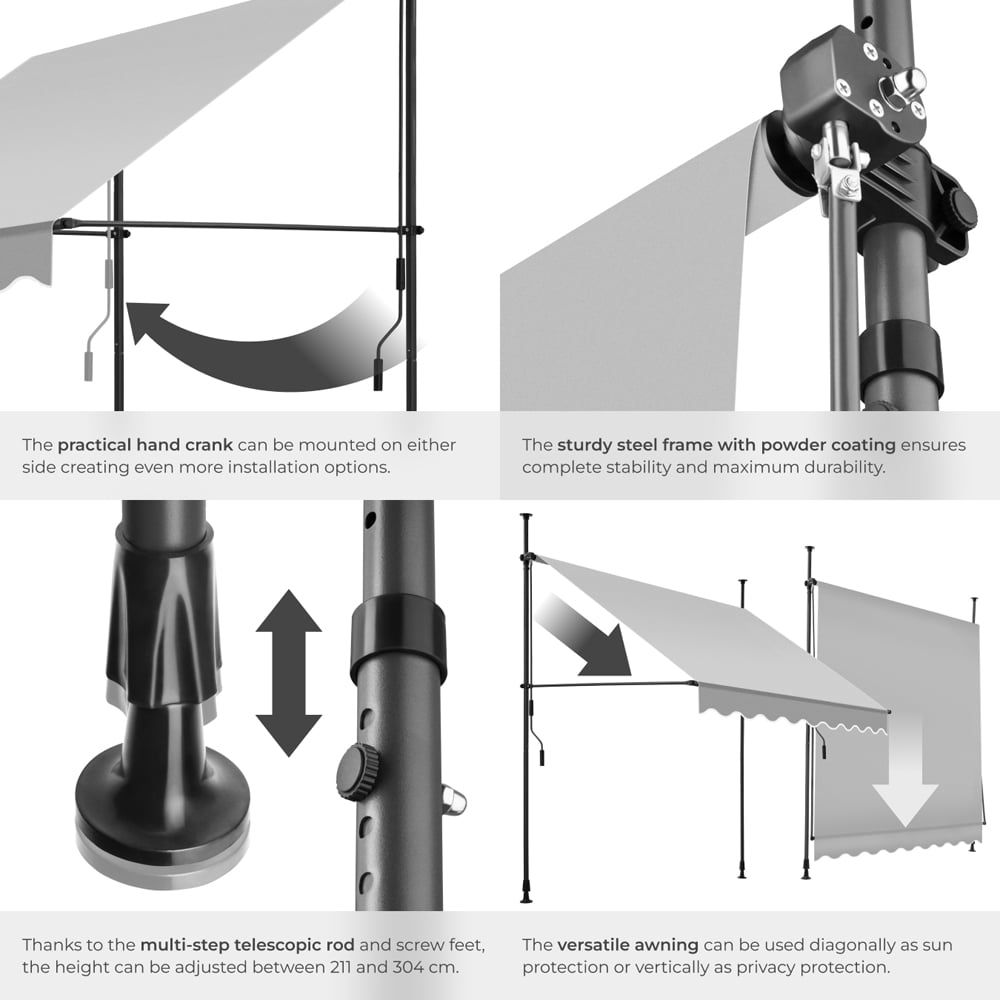 The practical hand crank can be mounted on either side creating even more installation options.

The sturdy steel frame with powder coating ensures complete stability and maximum durability.

Thanks to the multi-step telescopic rod and screw feet, the height can be adjusted between 211 and 304 cm.

The versatile awning can be used diagonally as sun protection or vertically as privacy protection.