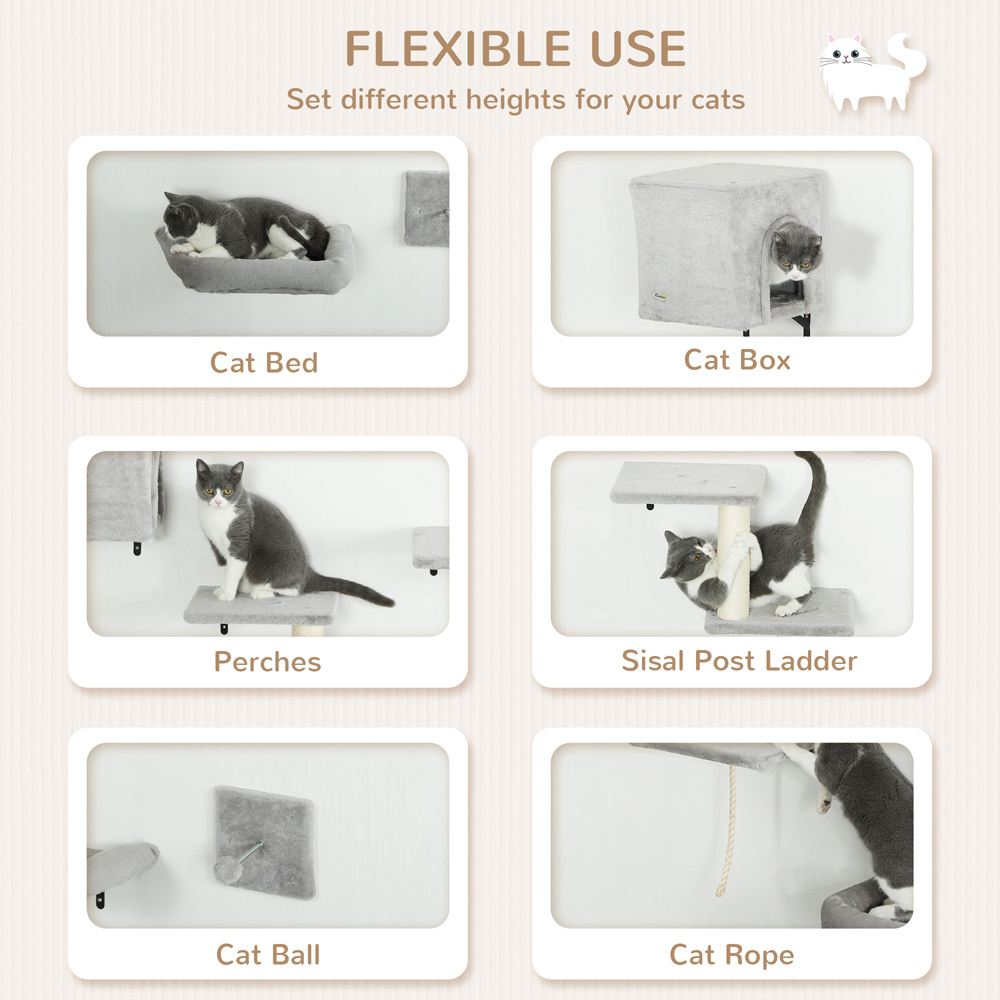 FLEXIBLE USE
Set different heights for your cats

Cat Bed

Cat Box

Perches

Sisal Post Ladder

Cat Ball

Cat Rope