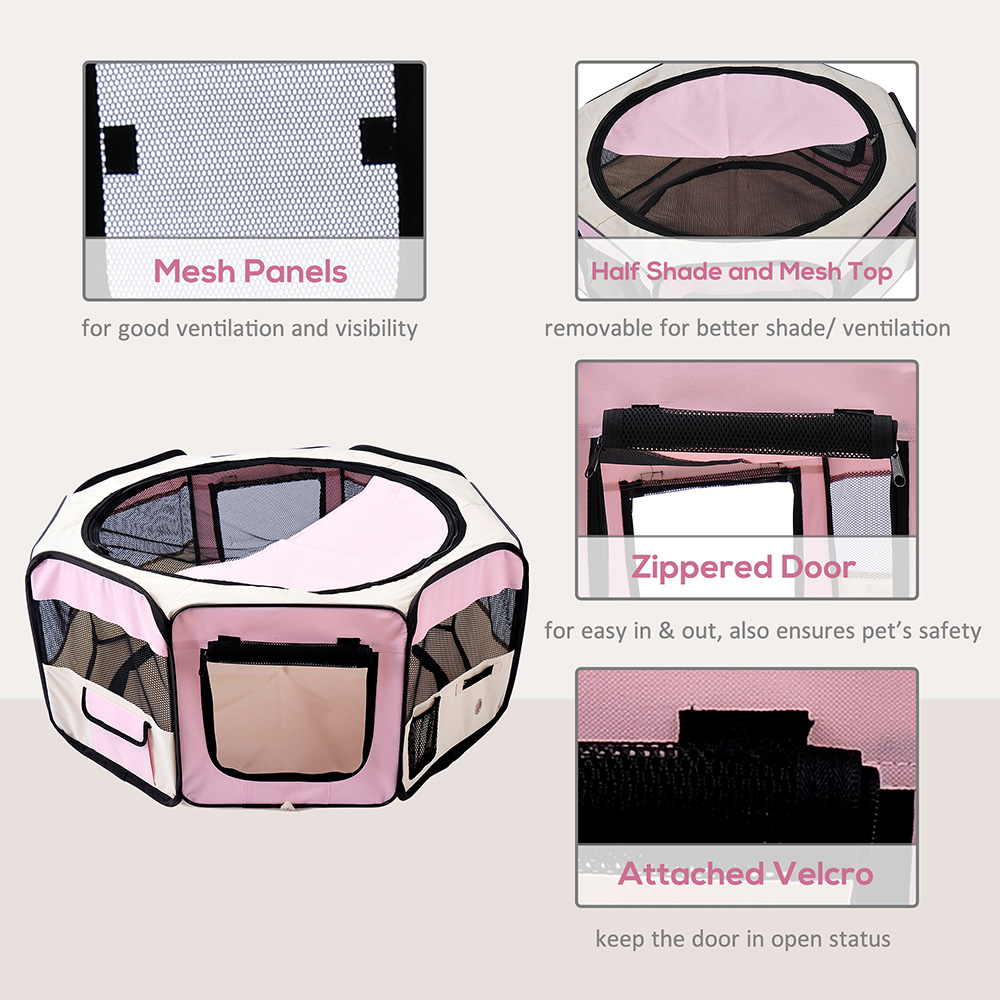 Mesh Panels

for good ventilation and visibility

Half Shade and Mesh Top

removable for better shade/ ventilation

Zippered Door

for easy in & out, also ensures pet's safety

Attached Velcro

keep the door in open status