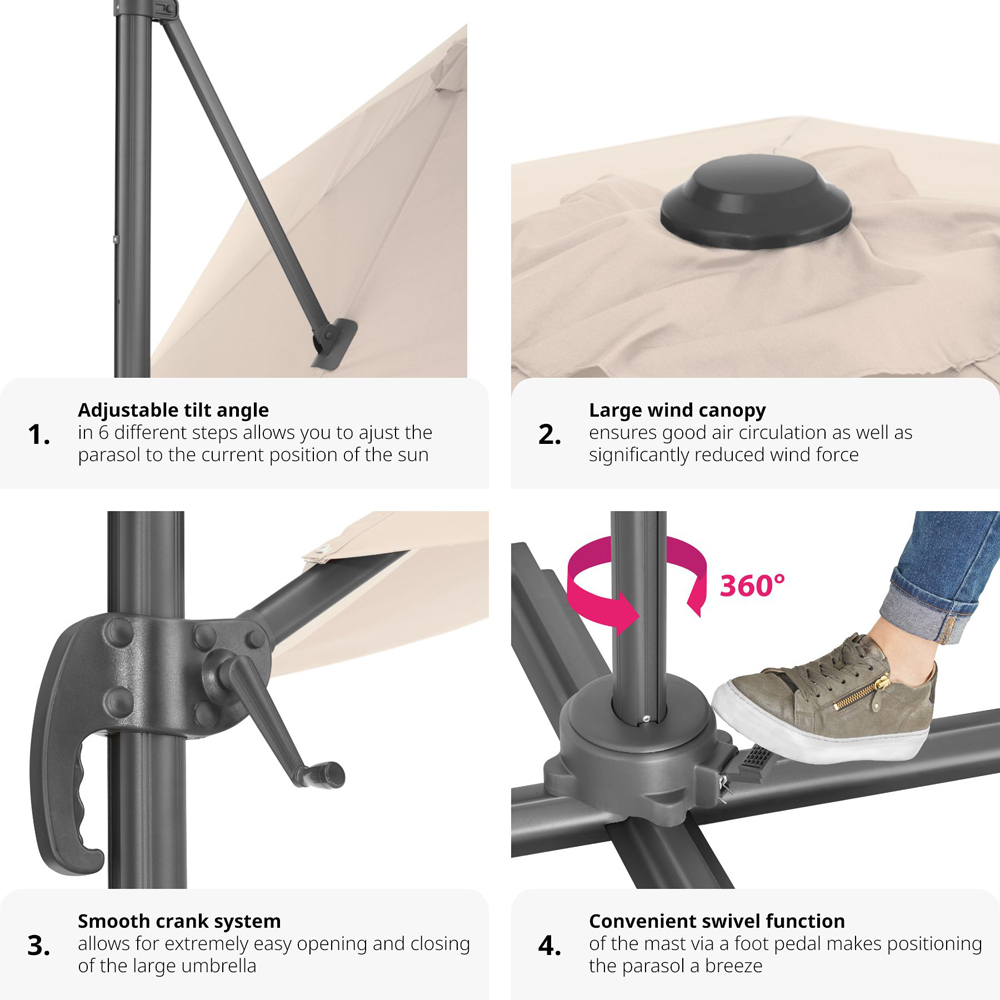 1. Adjustable tilt angle
in 6 different steps allows you to ajust the parasol to the current position of the sun

2. Large wind canopy
ensures good air circulation as well as significantly reduced wind force

360°

3. Smooth crank system
allows for extremely easy opening and closing of the large umbrella

4. Convenient swivel function
of the mast via a foot pedal makes positioning the parasol a breeze