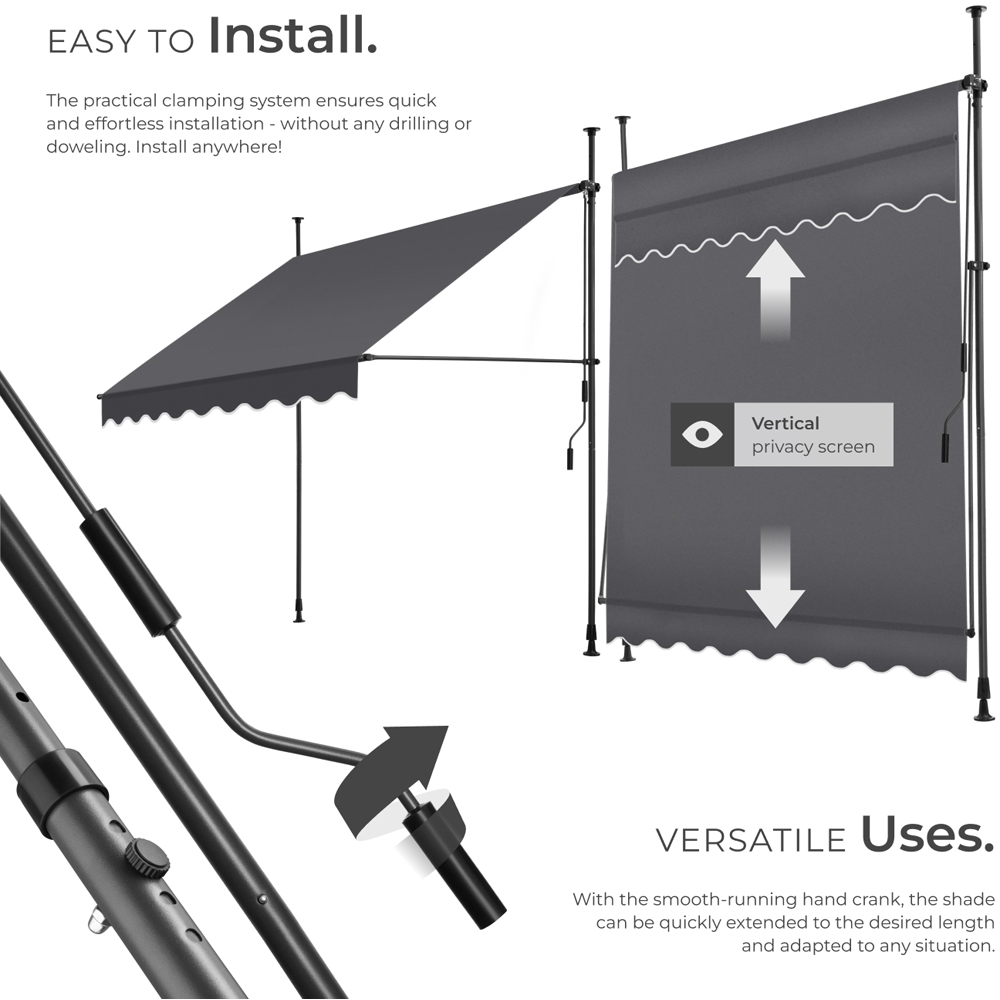 EASY TO Install.

The practical clamping system ensures quick and effortless installation - without any drilling or doweling. Install anywhere!

Vertical
privacy screen

VERSATILE Uses.

With the smooth-running hand crank, the shade can be quickly extended to the desired length and adapted to any situation.