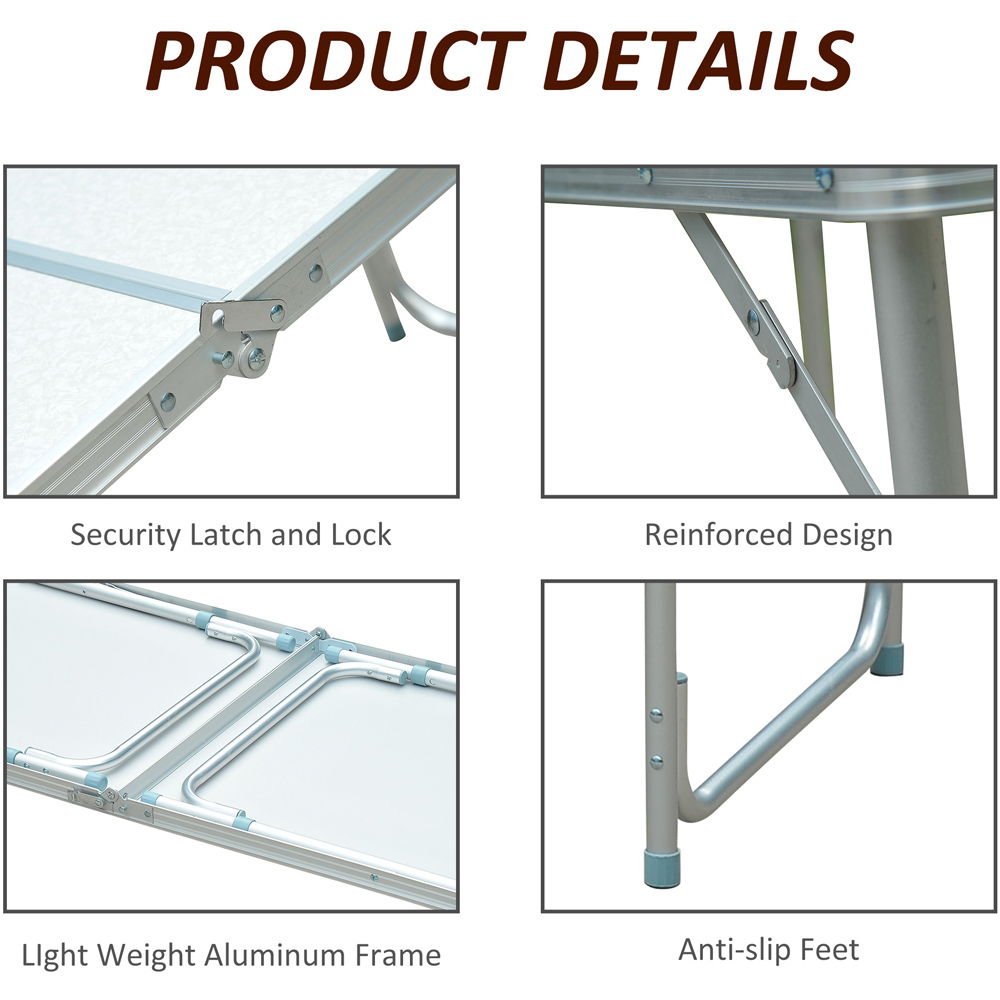 PRODUCT DETAILS

Security Latch and Lock

Reinforced Design

LIght Weight Aluminum Frame

Anti-slip Feet