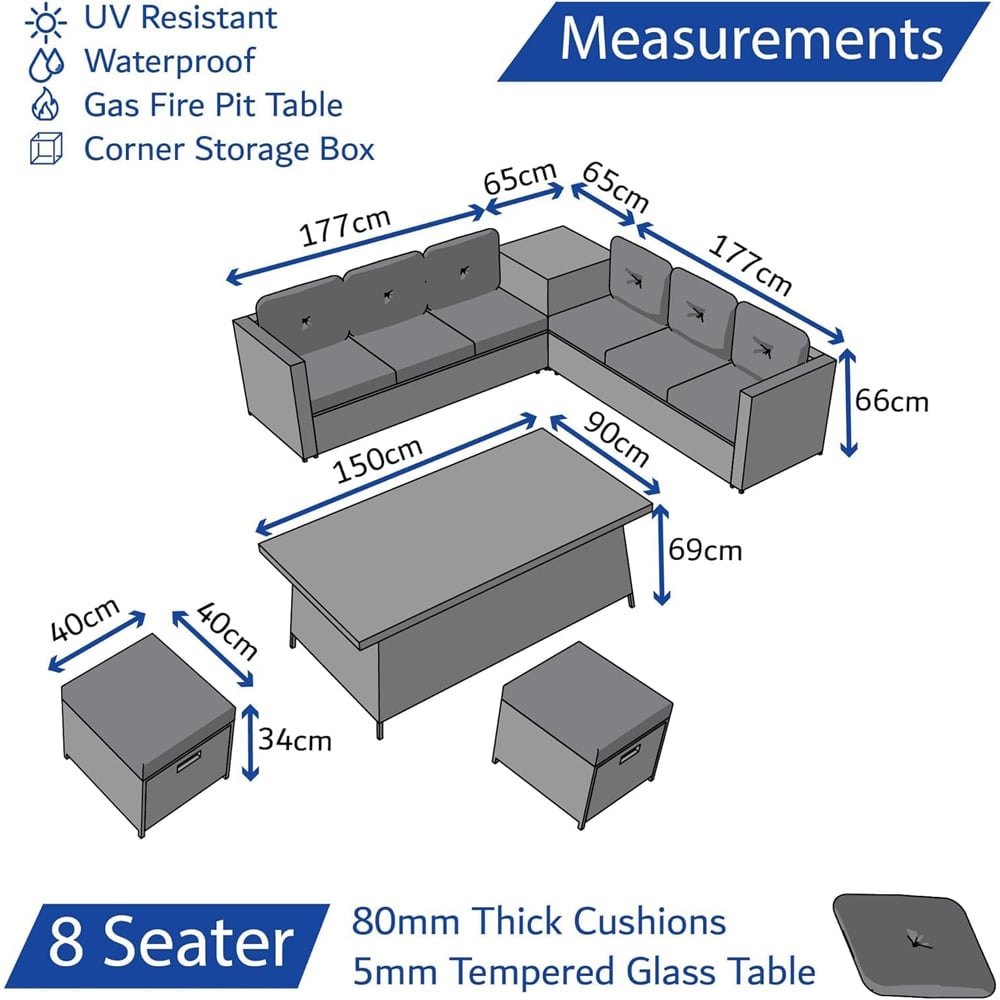 UV Resistant
Waterproof
Gas Fire Pit Table
Corner Storage Box

Measurements

177cm
65cm
65cm
177cm
66cm
150cm
90cm
69cm
40cm
40cm
34cm

8 Seater

80mm Thick Cushions
5mm Tempered Glass Table