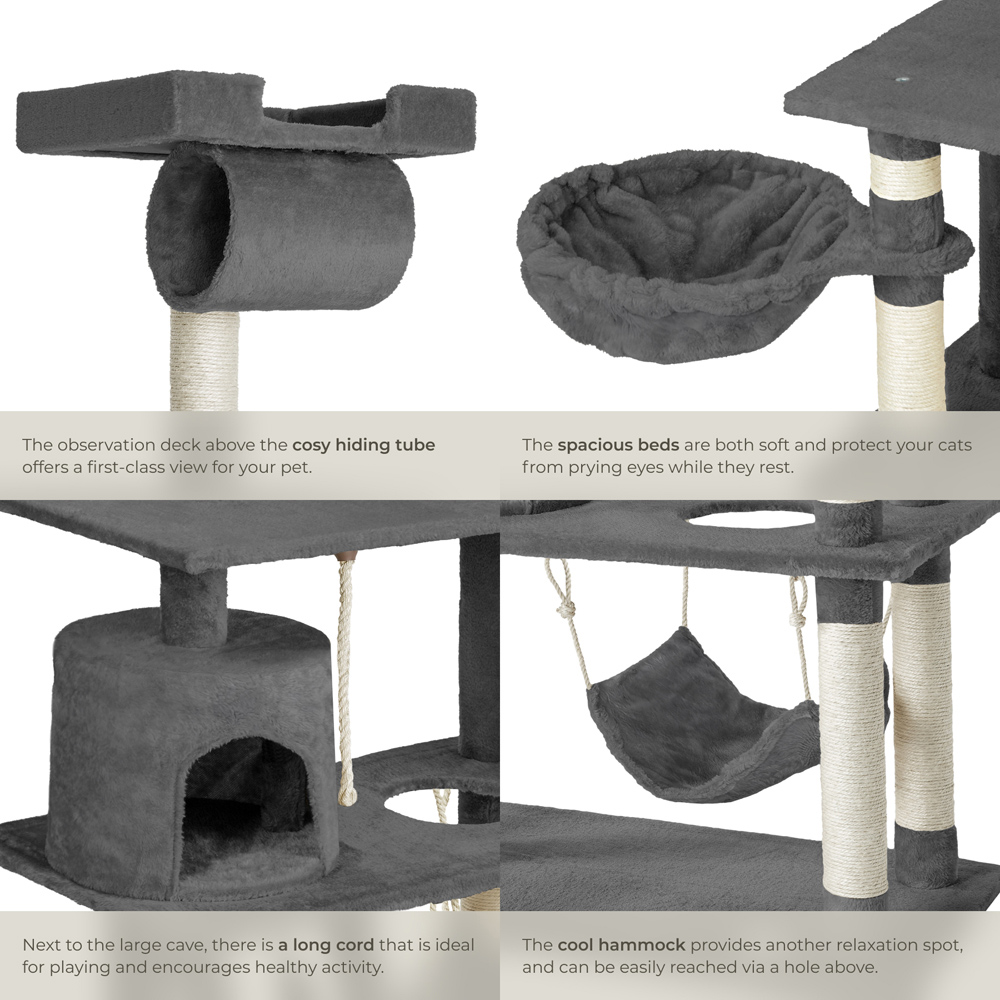 The observation deck above the cosy hiding tube offers a first-class view for your pet.

The spacious beds are both soft and protect your cats from prying eyes while they rest.

Next to the large cave, there is a long cord that is ideal for playing and encourages healthy activity.

The cool hammock provides another relaxation spot, and can be easily reached via a hole above.