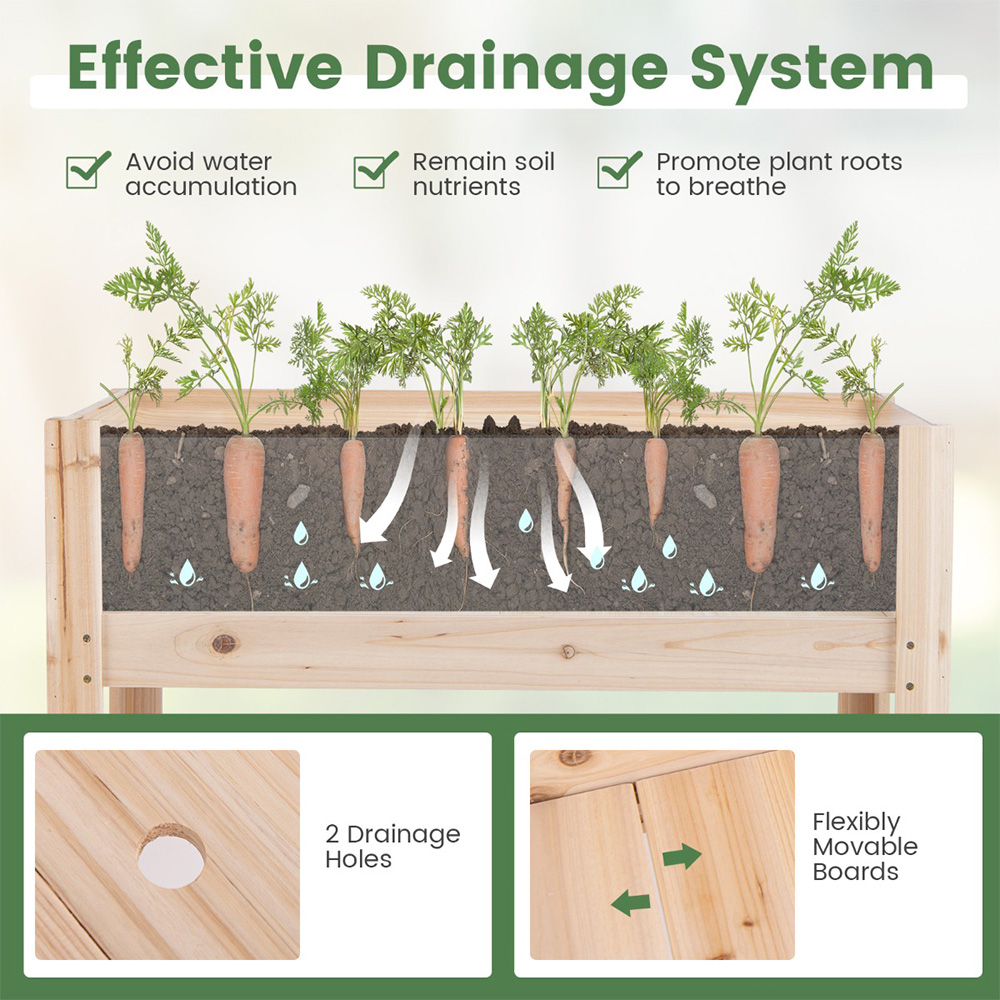 Effective Drainage System

Avoid water accumulation

Remain soil nutrients

Promote plant roots to breathe

2 Drainage Holes

Flexibly Movable Boards